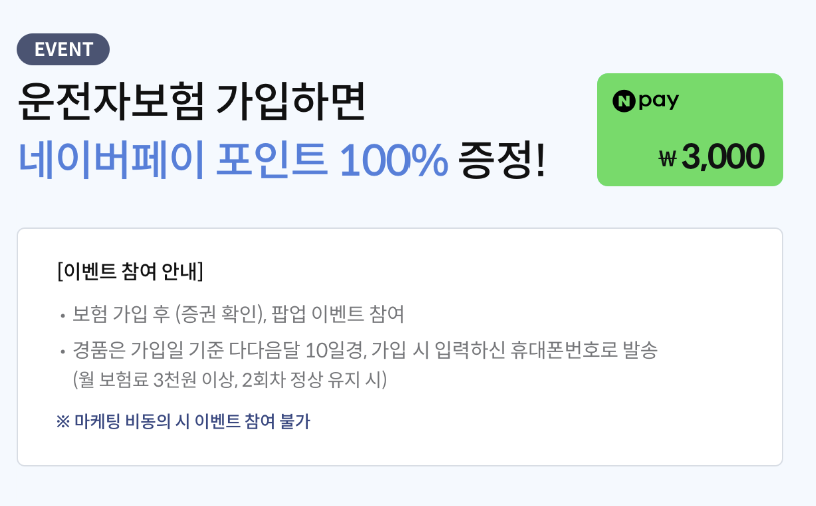 EVENT

운전자보험 가입하면
네이버페이 포인트 100% 증정!

N pay
₩ 3,000

[이벤트 참여 안내]

• 보험 가입 후 (증권 확인), 팝업 이벤트 참여
• 경품은 가입일 기준 다다음달 10일경, 가입 시 입력하신 휴대폰번호로 발송 (월 보험료 3천원 이상, 2회차 정상 유지 시)

※ 마케팅 비동의 시 이벤트 참여 불가