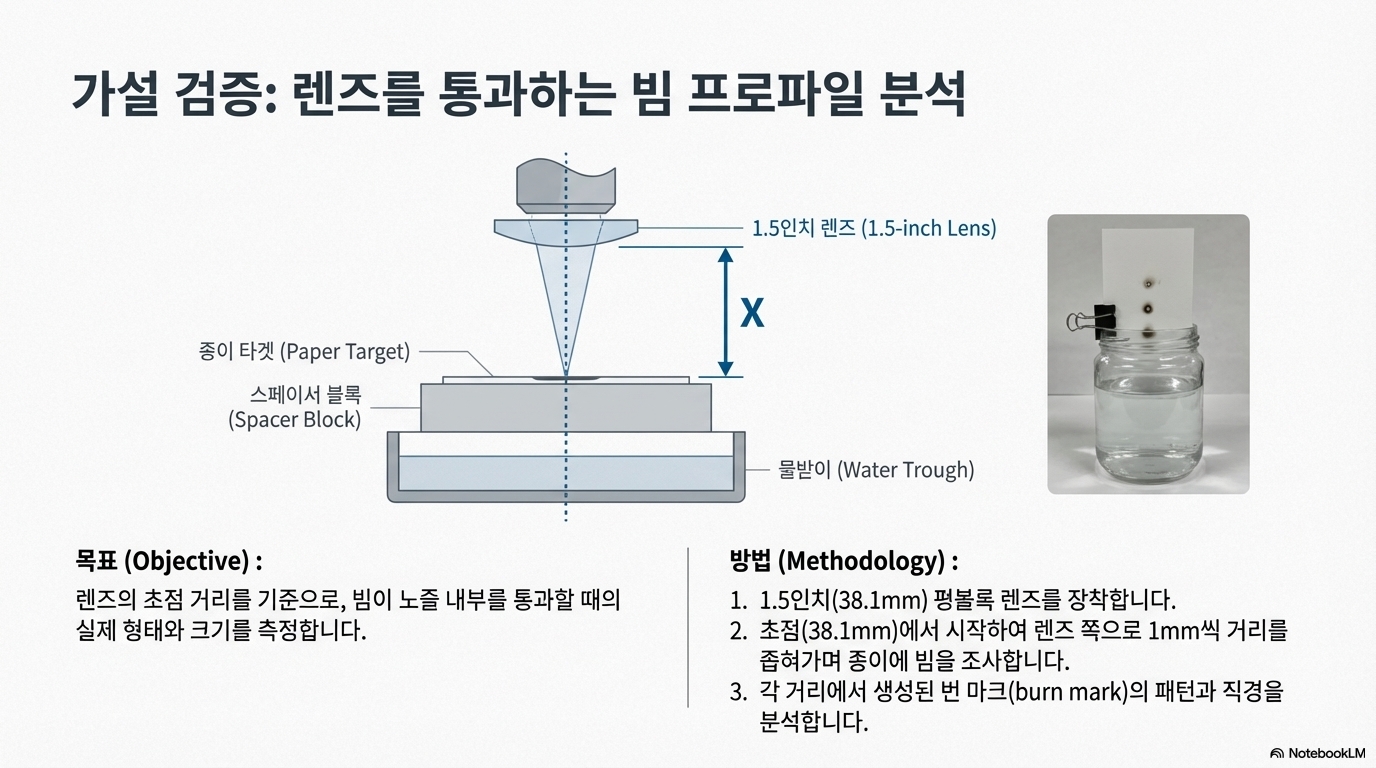 가설 검증: 렌즈를 통과하는 빔 프로파일 분석

1.5인치 렌즈 (1.5-inch Lens)

X

종이 타겟 (Paper Target)

스페이서 블록 (Spacer Block)

물받이 (Water Trough)

목표 (Objective) :

렌즈의 초점 거리를 기준으로, 빔이 노즐 내부를 통과할 때의 실제 형태와 크기를 측정합니다.

방법 (Methodology) :

1. 1.5인치(38.1mm) 평볼록 렌즈를 장착합니다.
2. 초점(38.1mm)에서 시작하여 렌즈 쪽으로 1mm씩 거리를 좁혀가며 종이에 빔을 조사합니다.
3. 각 거리에서 생성된 번 마크(burn mark)의 패턴과 직경을 분석합니다.

NotebookLM