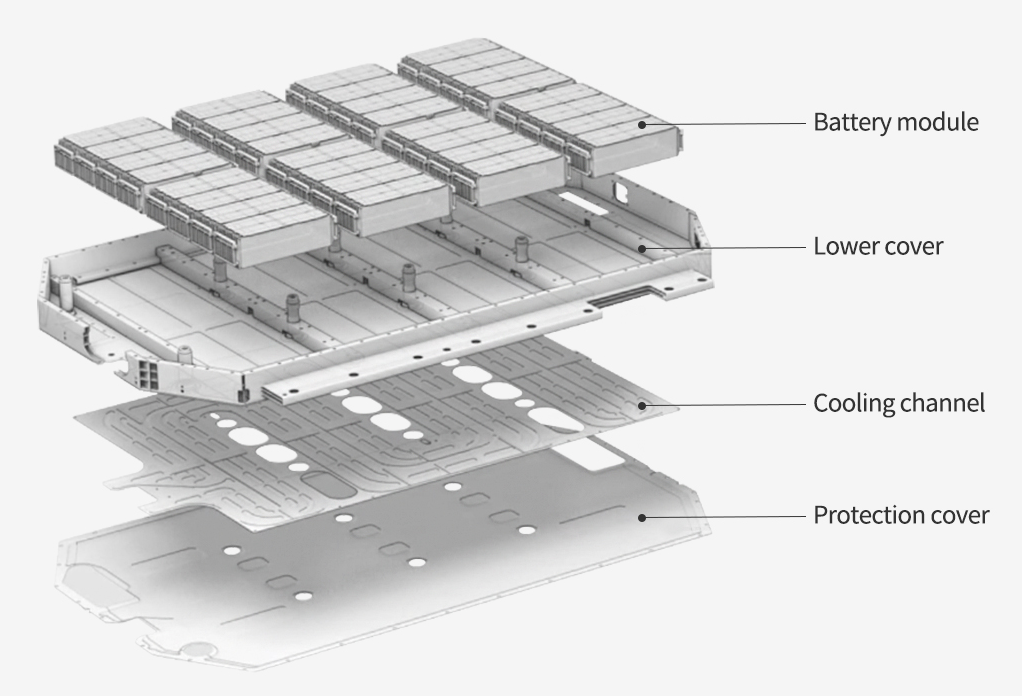 Battery module

Lower cover

Cooling channel

Protection cover