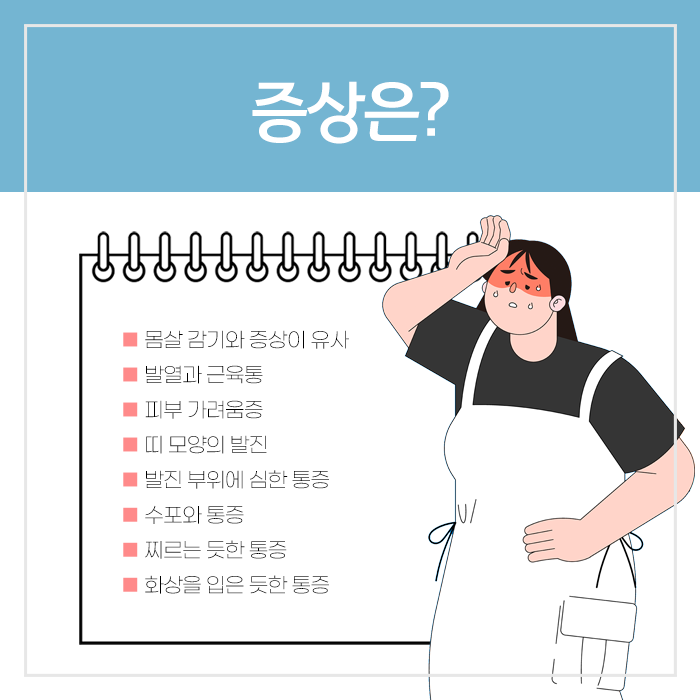 증상은?

■ 몸살 감기와 증상이 유사
■ 발열과 근육통
■ 피부 가려움증
■ 띠 모양의 발진
■ 발진 부위에 심한 통증
■ 수포와 통증
■ 찌르는 듯한 통증
■ 화상을 입은 듯한 통증