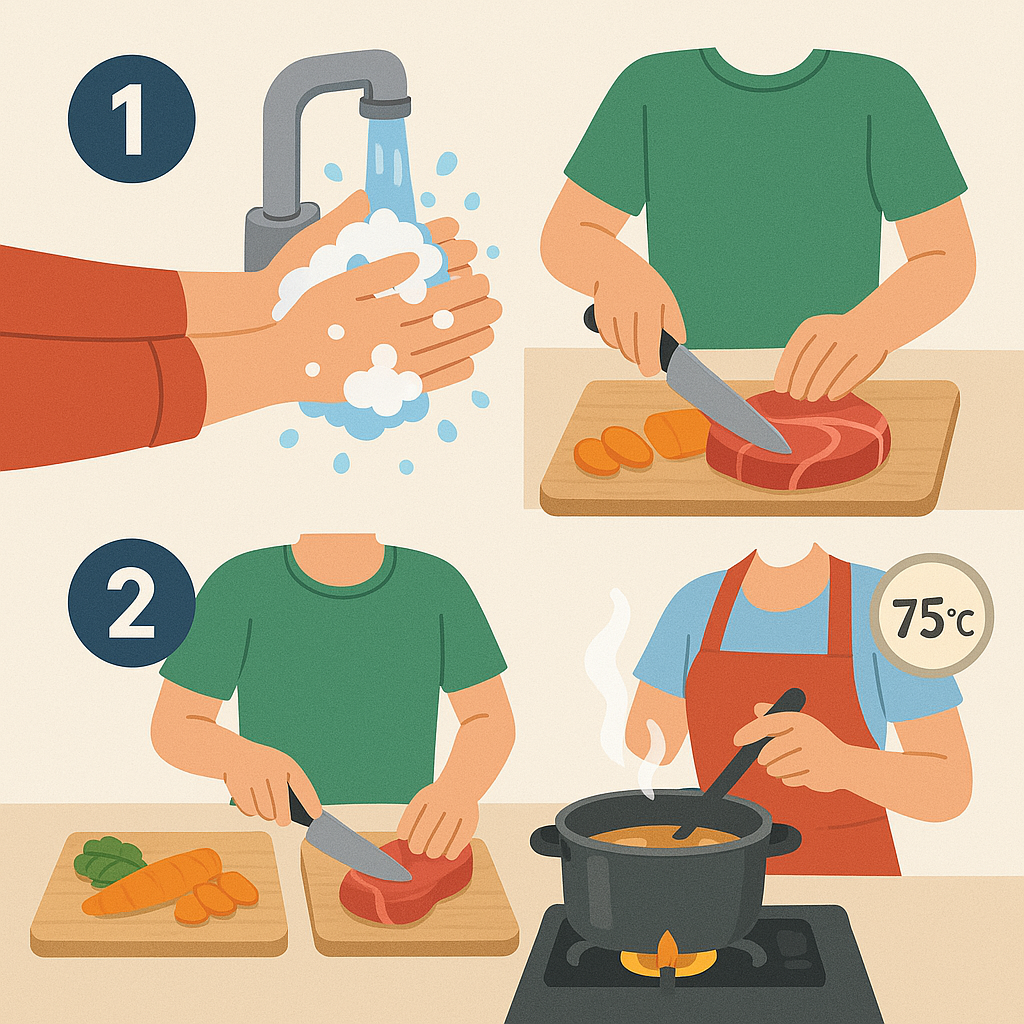 1

2

75℃