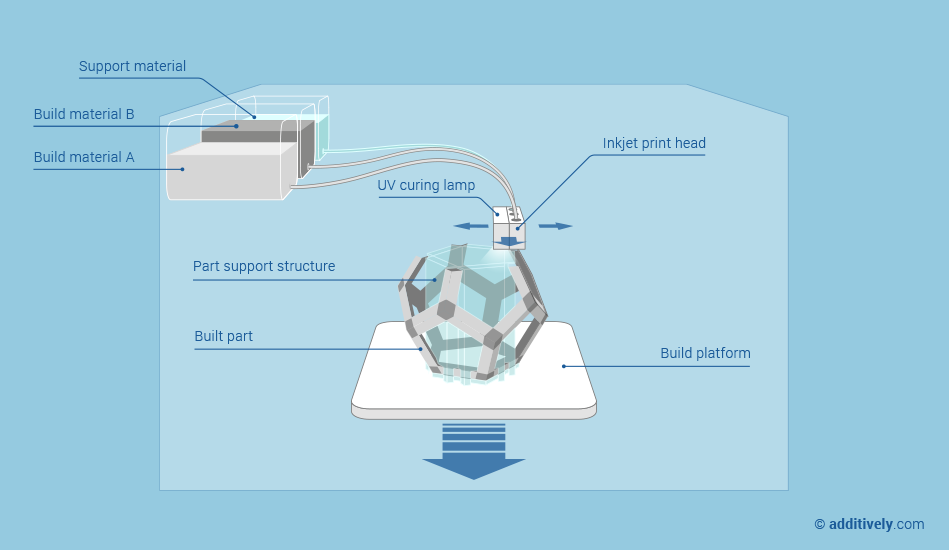 Support material
Build material B
Build material A
Inkjet print head
UV curing lamp
Part support structure
Built part
Build platform
© additively.com