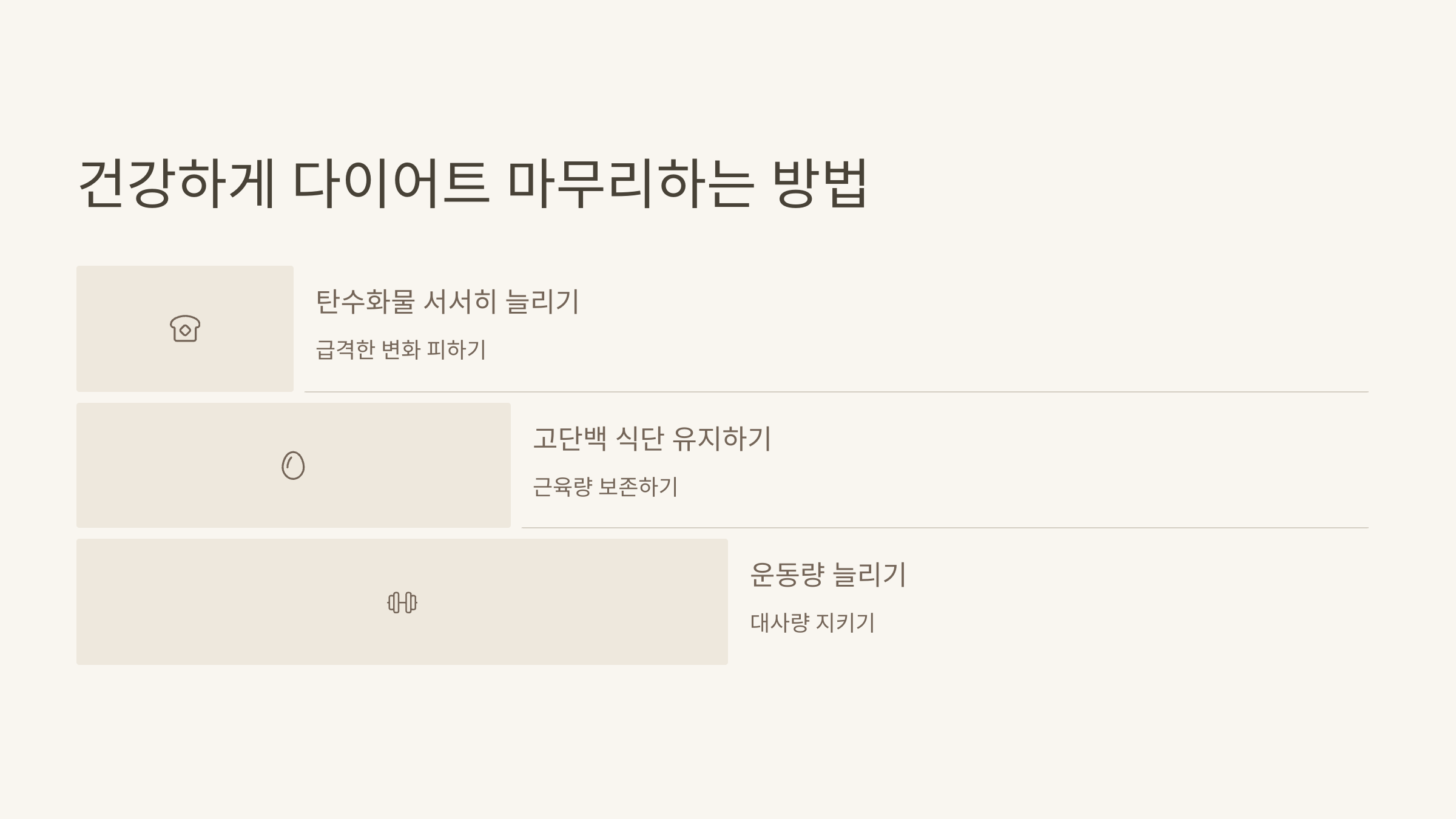 건강하게 다이어트 마무리하는 방법

탄수화물 서서히 늘리기

급격한 변화 피하기

고단백 식단 유지하기

근육량 보존하기

운동량 늘리기

대사량 지키기