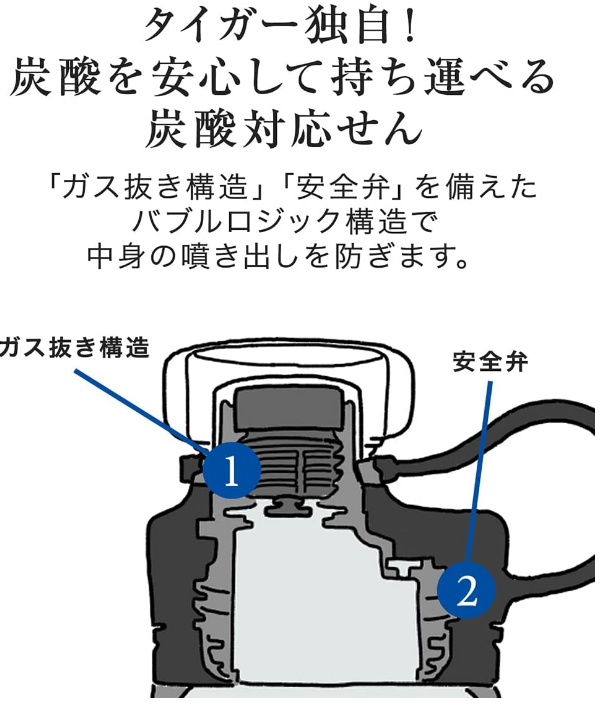 タイガー独自！
炭酸を安心して持ち運べる
炭酸対応せん

「ガス抜き構造」「安全弁」を備えた
バブルロジック構造で
中身の噴き出しを防ぎます。

ガス抜き構造

安全弁

1

2