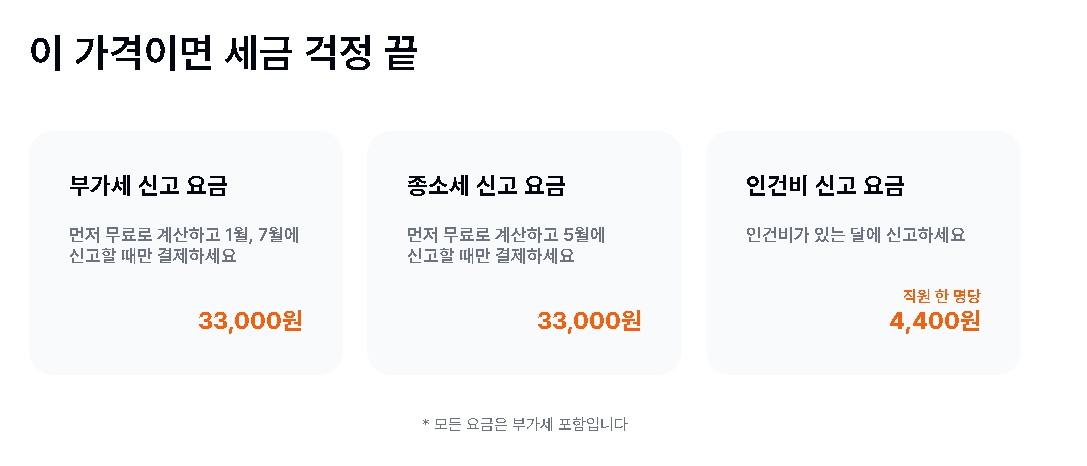 이 가격이면 세금 걱정 끝

부가세 신고 요금

먼저 무료로 계산하고 1월, 7월에 신고할 때만 결제하세요

33,000원

종소세 신고 요금

먼저 무료로 계산하고 5월에 신고할 때만 결제하세요

33,000원

인건비 신고 요금

인건비가 있는 달에 신고하세요

직원 한 명당

4,400원

* 모든 요금은 부가세 포함입니다