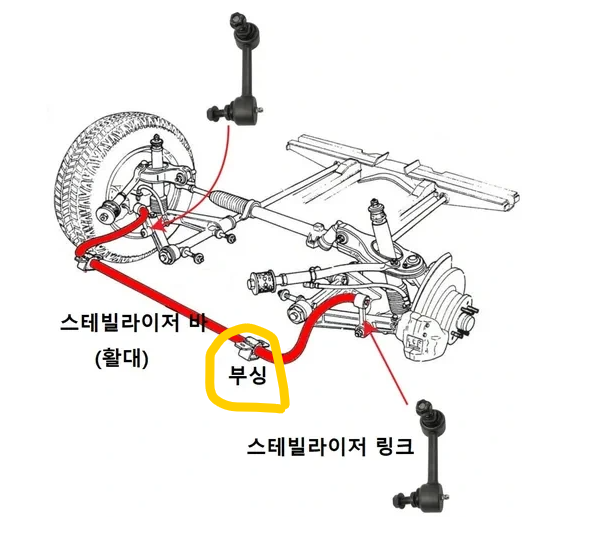 스테빌라이저 바
(활대)

부싱

스테빌라이저 링크