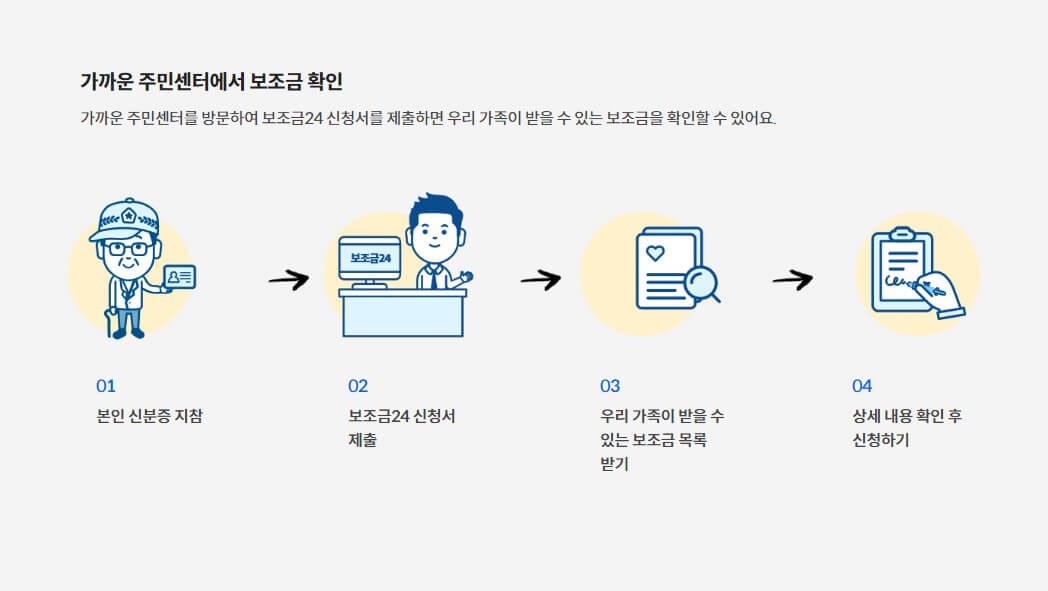 가까운 주민센터에서 보조금 확인

가까운 주민센터를 방문하여 보조금24 신청서를 제출하면 우리 가족이 받을 수 있는 보조금을 확인할 수 있어요.

보조금24

01

본인 신분증 지참

02

보조금24 신청서 제출

03

우리 가족이 받을 수 있는 보조금 목록 받기

04

상세 내용 확인 후 신청하기