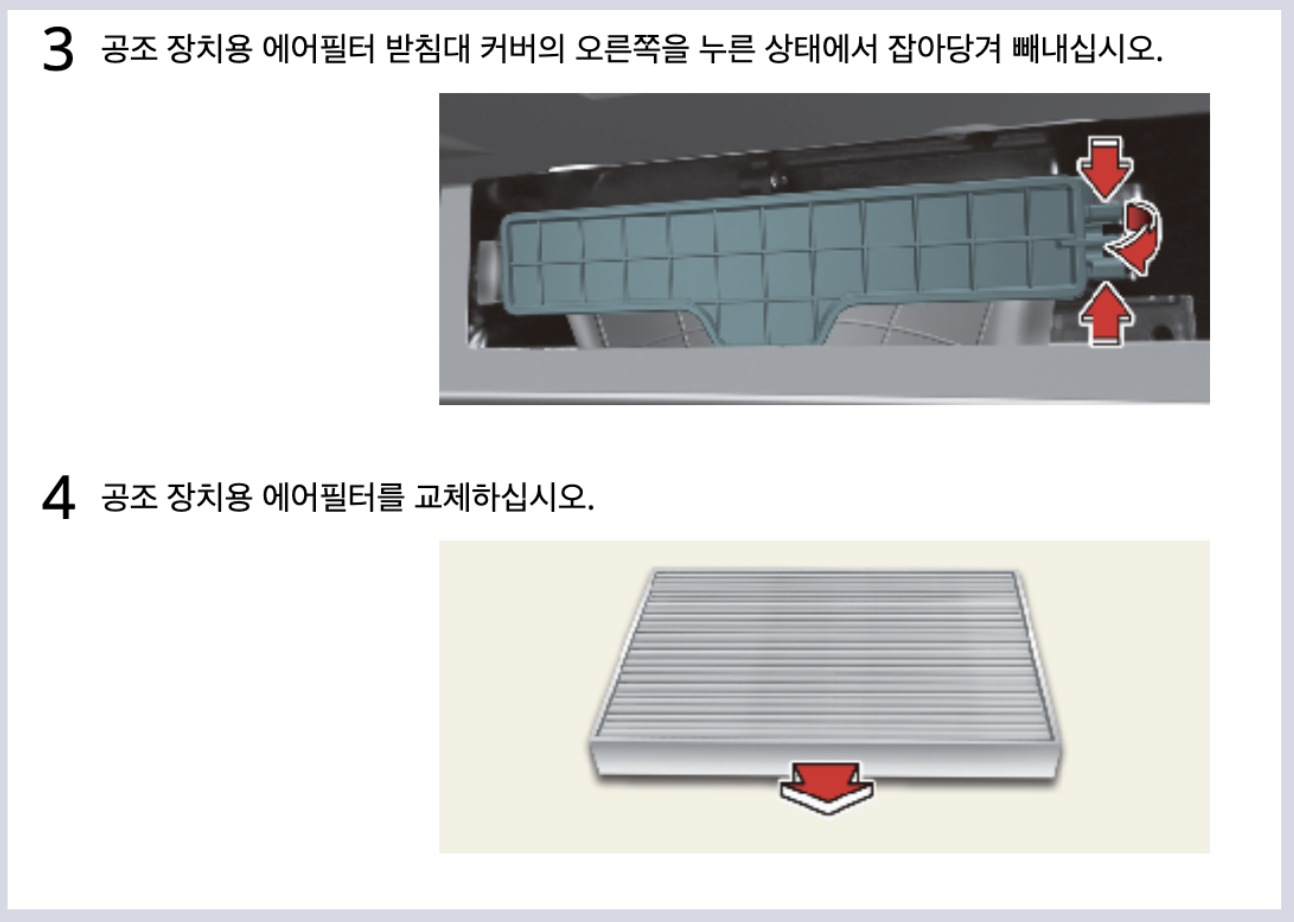 3 공조 장치용 에어필터 받침대 커버의 오른쪽을 누른 상태에서 잡아당겨 빼내십시오.

4 공조 장치용 에어필터를 교체하십시오.