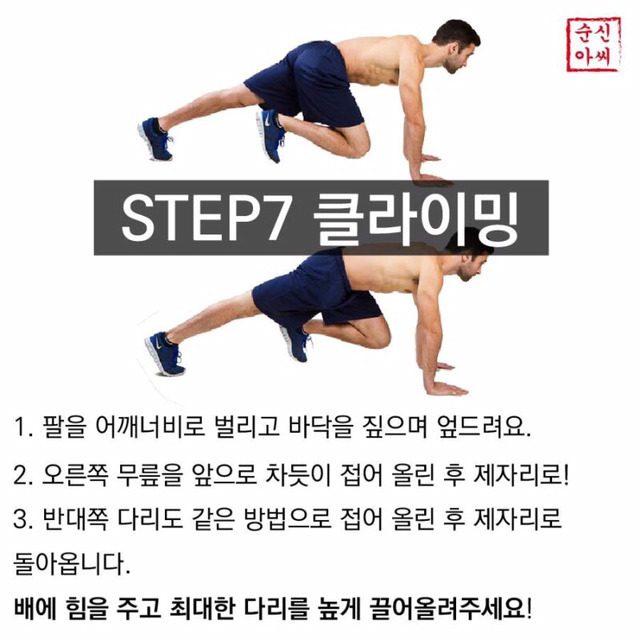 순신
아씨

STEP7 클라이밍

1. 팔을 어깨너비로 벌리고 바닥을 짚으며 엎드려요.

2. 오른쪽 무릎을 앞으로 차듯이 접어 올린 후 제자리로!

3. 반대쪽 다리도 같은 방법으로 접어 올린 후 제자리로 돌아옵니다.

배에 힘을 주고 최대한 다리를 높게 끌어올려주세요!