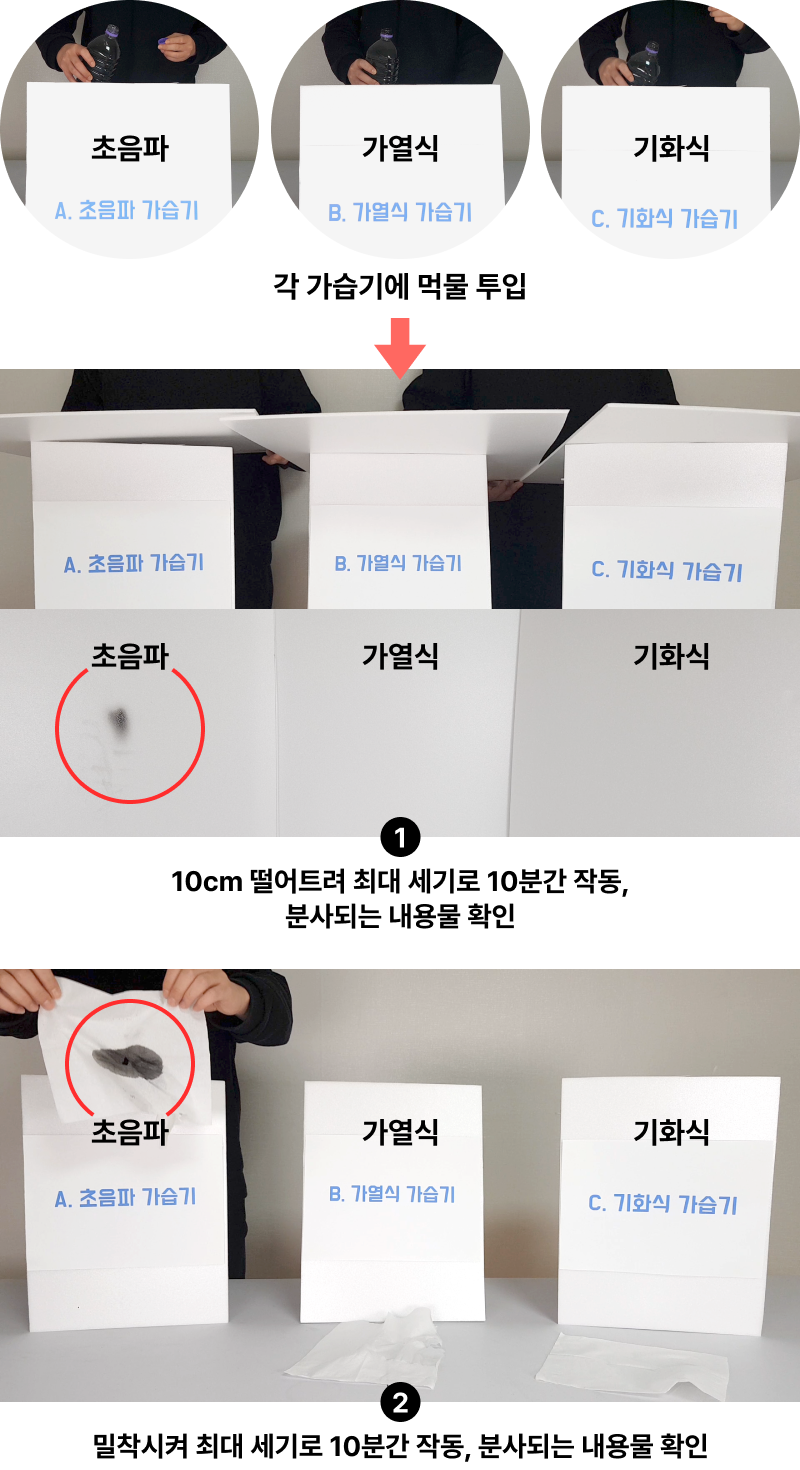 초음파

A. 초음파 가습기

가열식

B. 가열식 가습기

기화식

C. 기화식 가습기

각 가습기에 먹물 투입

A. 초음파 가습기

B. 가열식 가습기

C. 기화식 가습기

초음파

가열식

기화식

1

10cm 떨어트려 최대 세기로 10분간 작동, 분사되는 내용물 확인

초음파

A. 초음파 가습기

가열식

B. 가열식 가습기

기화식

C. 기화식 가습기

2

밀착시켜 최대 세기로 10분간 작동, 분사되는 내용물 확인