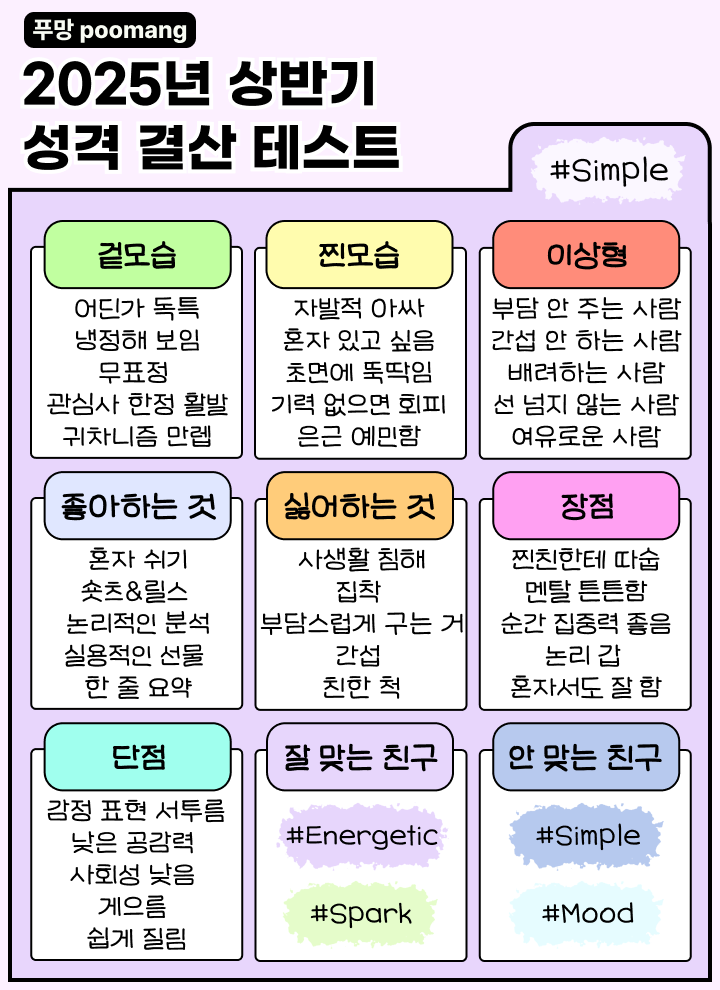 푸망 poomang

2025년 상반기
성격 결산 테스트

#Simple

겉모습

어딘가 독특
냉정해 보임
무표정
관심사 한정 활발
귀차니즘 만렙

찐모습

자발적 아싸
혼자 있고 싶음
초면에 뚝딱임
기력 없으면 회피
은근 예민함

이상형

부담 안 주는 사람
간섭 안 하는 사람
배려하는 사람
선 넘지 않는 사람
여유로운 사람

좋아하는 것

혼자 쉬기
숏츠&릴스
논리적인 분석
실용적인 선물
한 줄 요약

싫어하는 것

사생활 침해
집착
부담스럽게 구는 거
간섭
친한 척

장점

찐친한테 따숩
멘탈 튼튼함
순간 집중력 좋음
논리 갑
혼자서도 잘 함

단점

감정 표현 서투름
낮은 공감력
사회성 낮음
게으름
쉽게 질림

잘 맞는 친구

#Energetic

#Spark

안 맞는 친구

#Simple

#Mood