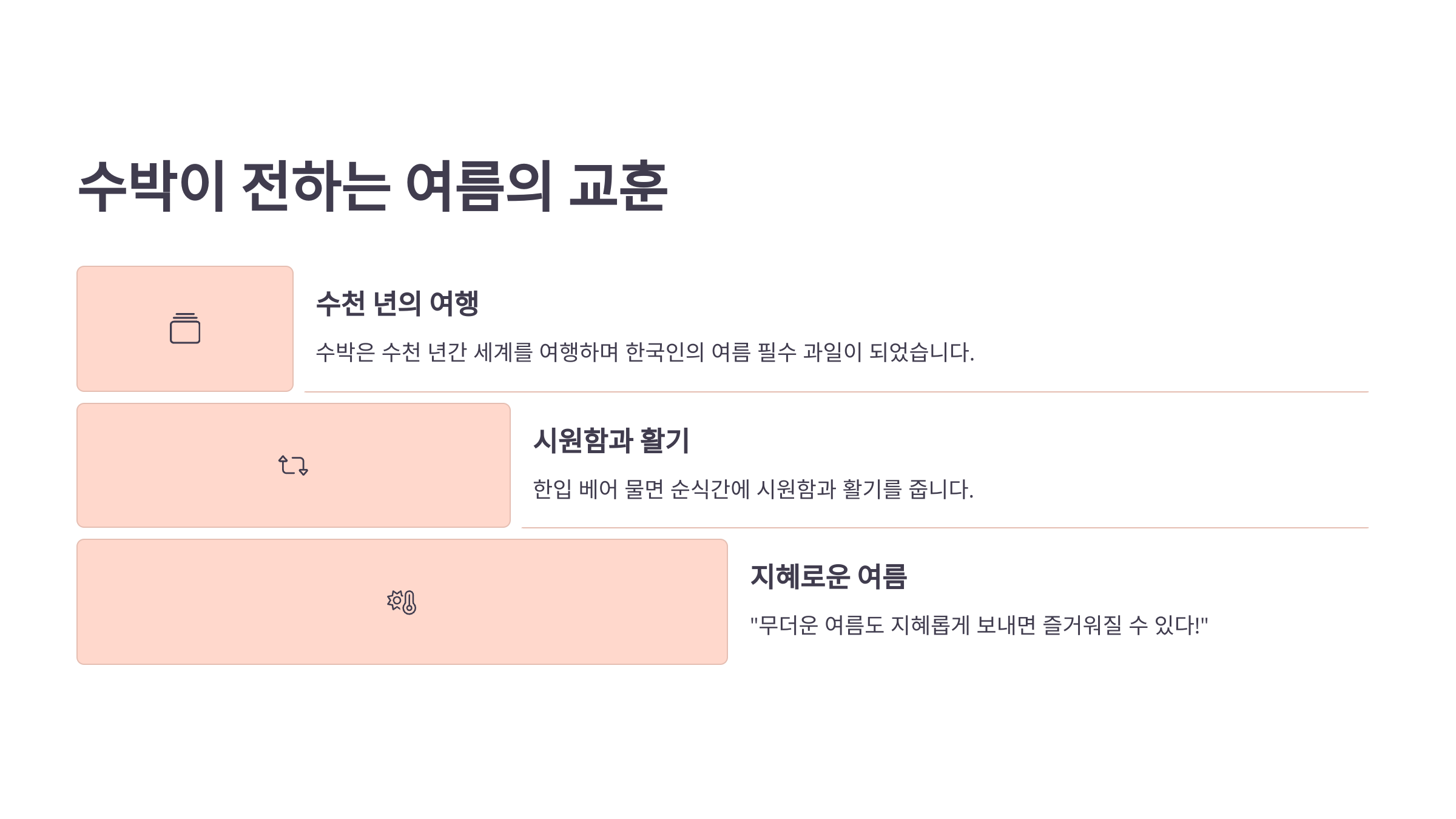 수박이 전하는 여름의 교훈

수천 년의 여행

수박은 수천 년간 세계를 여행하며 한국인의 여름 필수 과일이 되었습니다.

시원함과 활기

한입 베어 물면 순식간에 시원함과 활기를 줍니다.

지혜로운 여름

"무더운 여름도 지혜롭게 보내면 즐거워질 수 있다!"