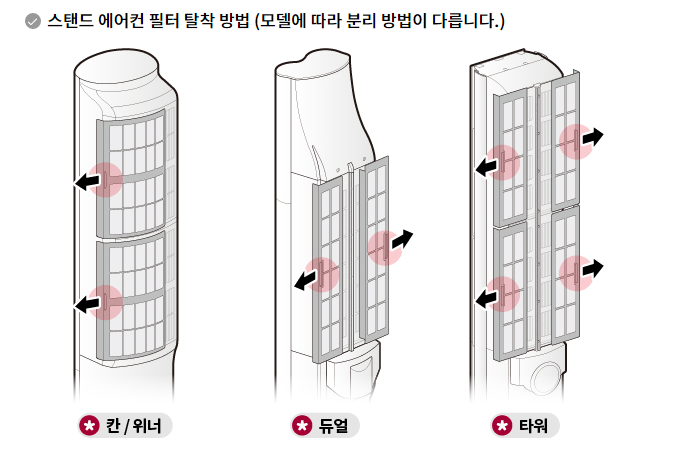 스탠드 에어컨 필터 탈착 방법 (모델에 따라 분리 방법이 다릅니다.)

칸 / 위너

듀얼

타워