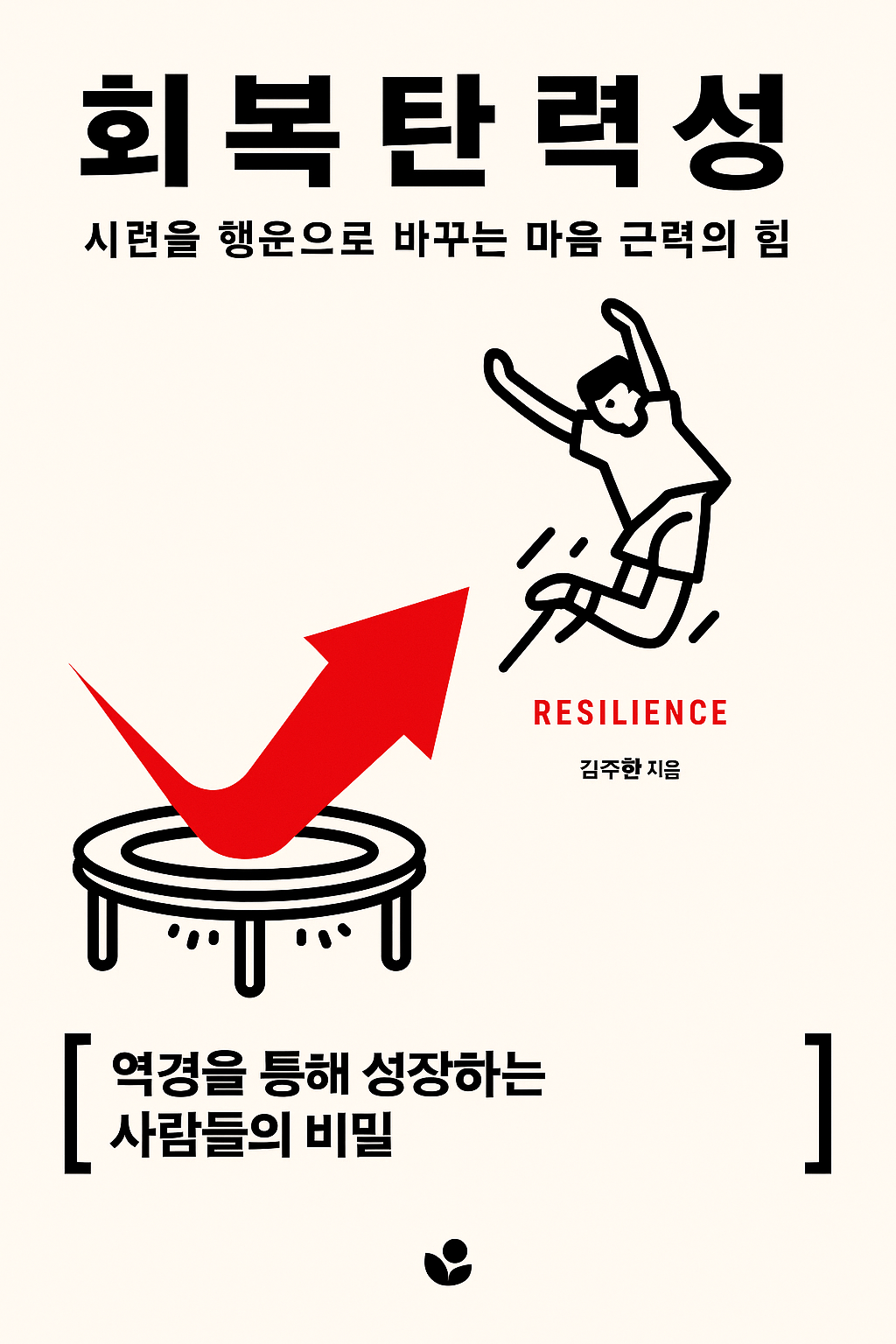 회복탄력성

시련을 행운으로 바꾸는 마음 근력의 힘

RESILIENCE

김주한 지음

[ 역경을 통해 성장하는 사람들의 비밀 ]