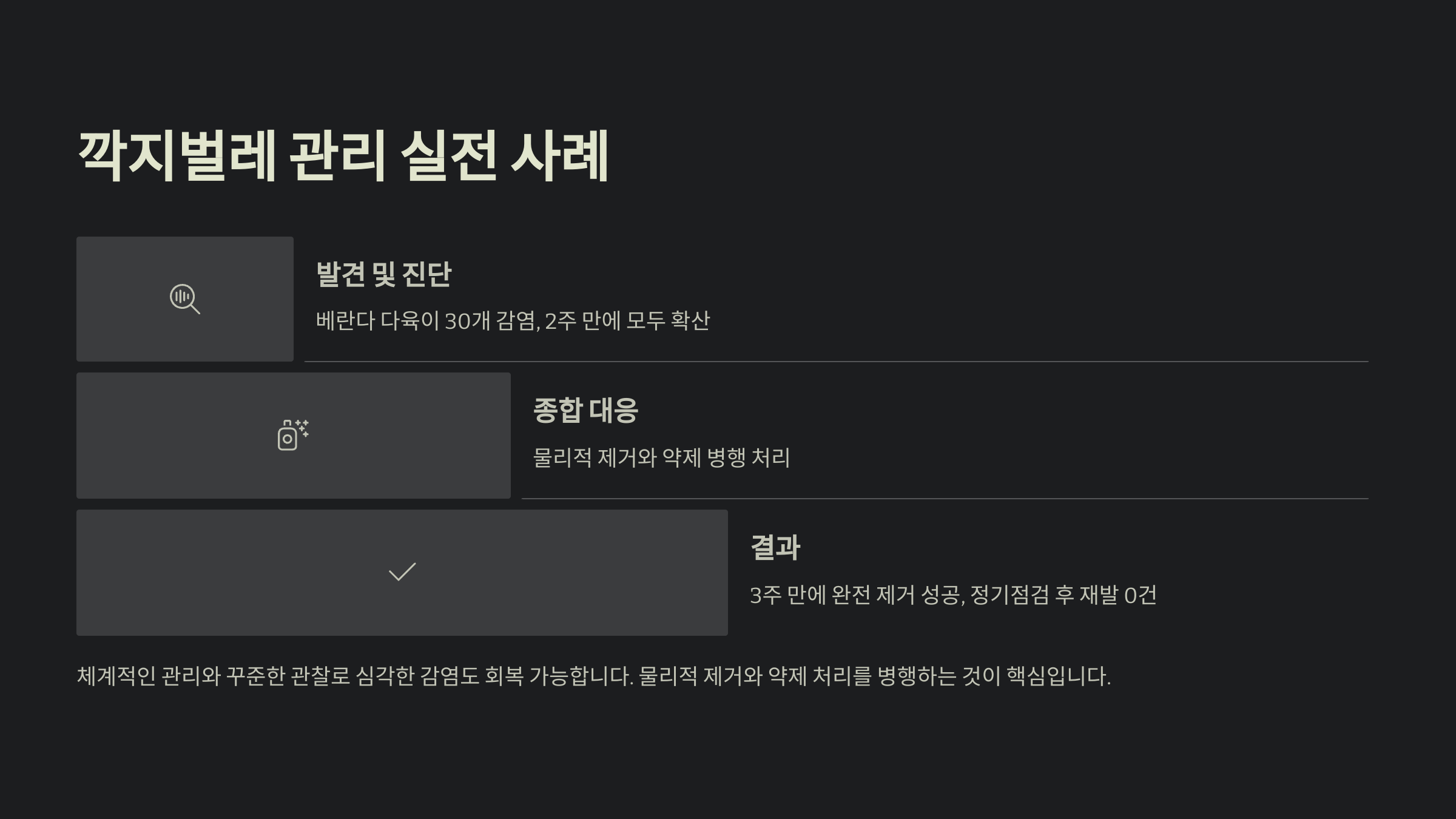 깍지벌레 관리 실전 사례

발견 및 진단

베란다 다육이 30개 감염, 2주 만에 모두 확산

종합 대응

물리적 제거와 약제 병행 처리

결과

3주 만에 완전 제거 성공, 정기점검 후 재발 0건

체계적인 관리와 꾸준한 관찰로 심각한 감염도 회복 가능합니다. 물리적 제거와 약제 처리를 병행하는 것이 핵심입니다.