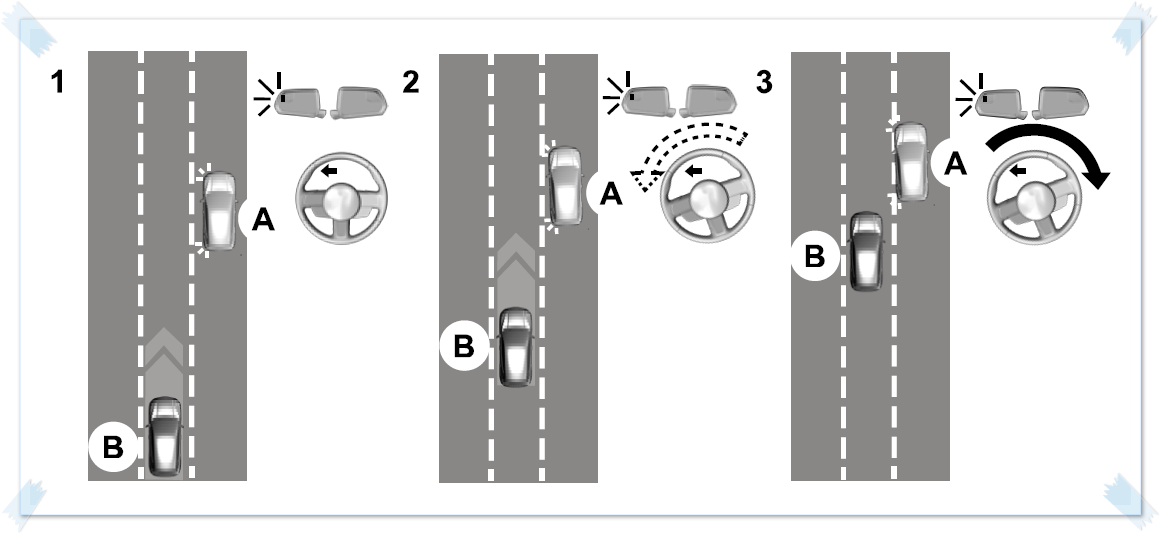 1

A

B

2

A

B

3

A

B