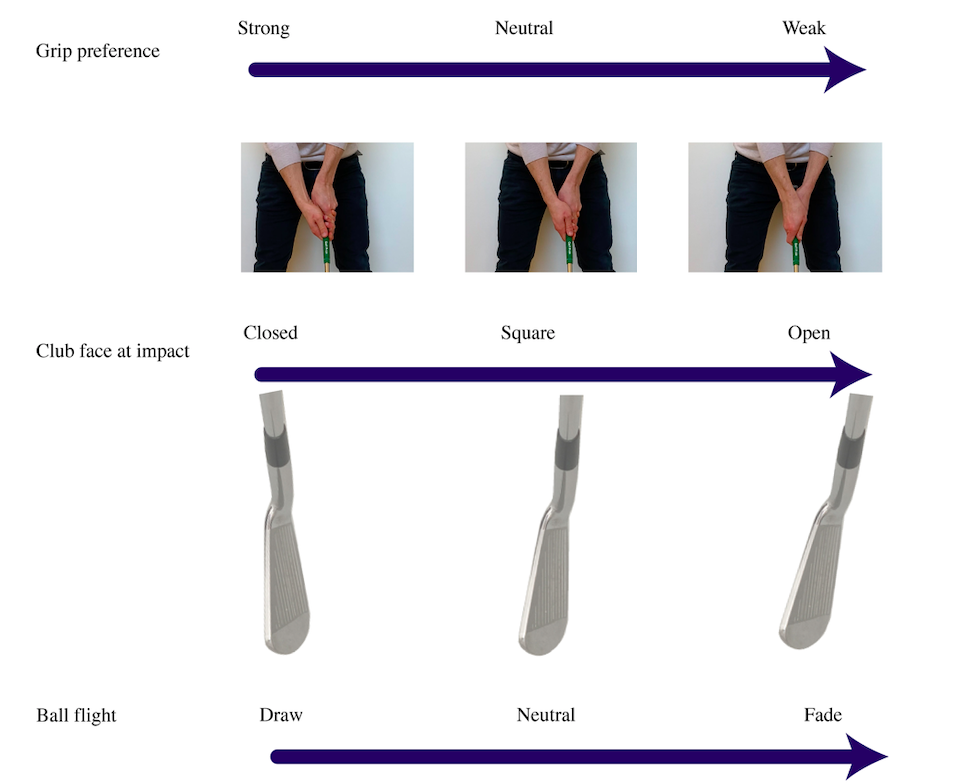 Grip preference

Strong Neutral Weak

Club face at impact

Closed Square Open

Ball flight

Draw Neutral Fade