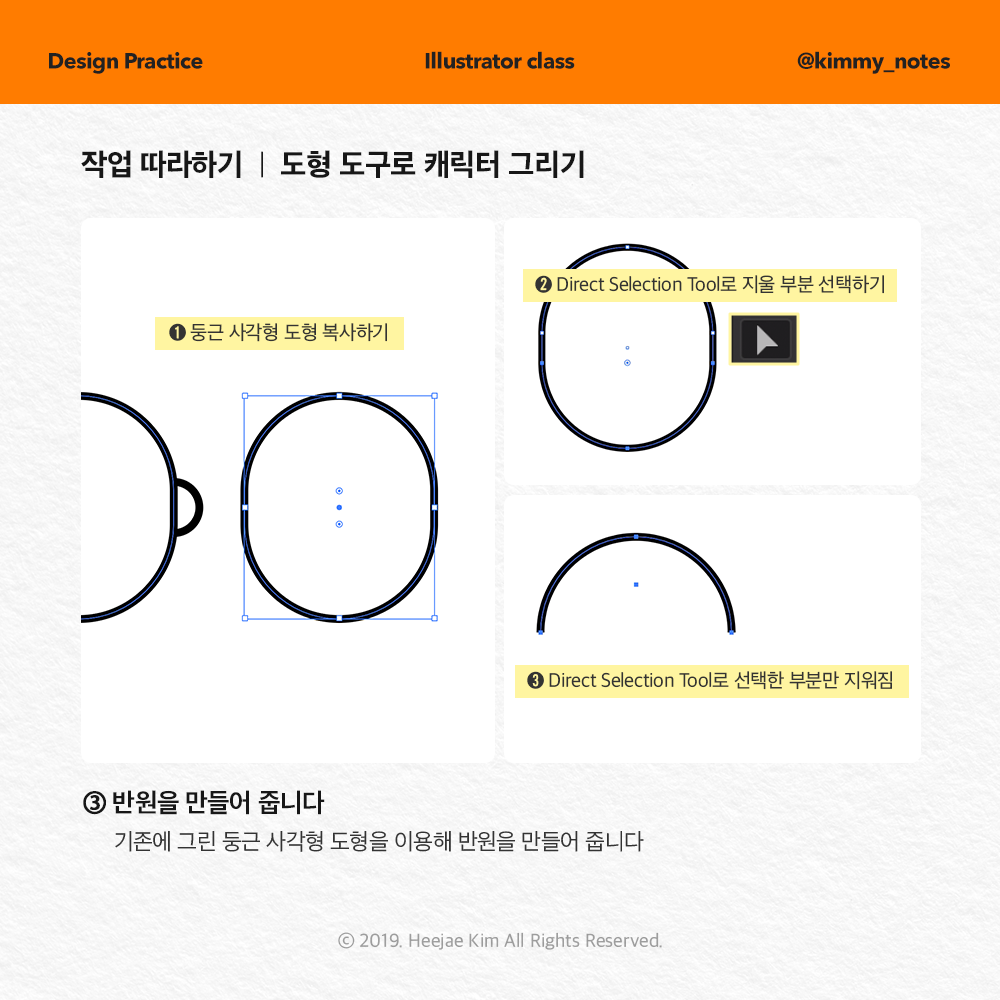 Design Practice

Illustrator class

@kimmy_notes

작업 따라하기 | 도형 도구로 캐릭터 그리기

❶ 둥근 사각형 도형 복사하기

❷ Direct Selection Tool로 지울 부분 선택하기

❸ Direct Selection Tool로 선택한 부분만 지워짐

③ 반원을 만들어 줍니다

기존에 그린 둥근 사각형 도형을 이용해 반원을 만들어 줍니다

© 2019. Heejae Kim All Rights Reserved.