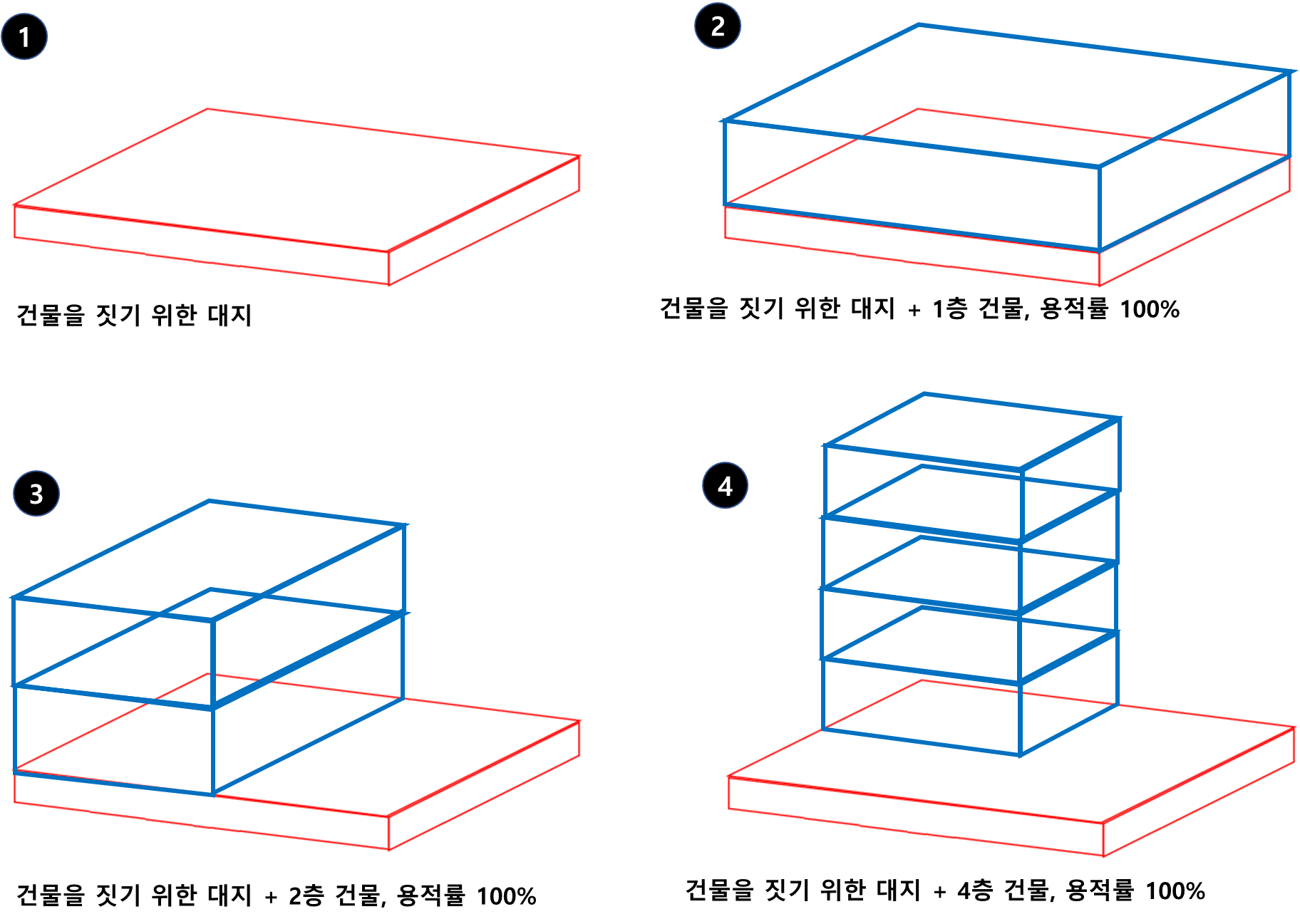 1

건물을 짓기 위한 대지

2

건물을 짓기 위한 대지 + 1층 건물, 용적률 100%

3

건물을 짓기 위한 대지 + 2층 건물, 용적률 100%

4

건물을 짓기 위한 대지 + 4층 건물, 용적률 100%