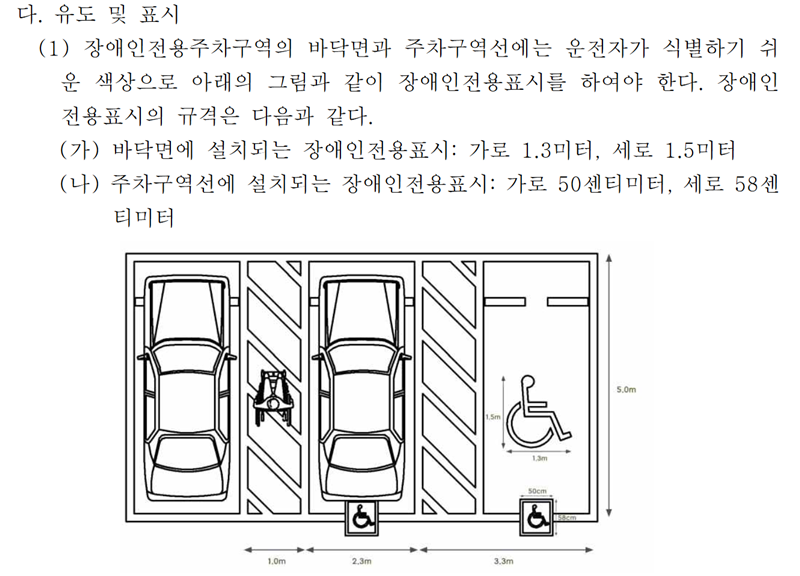 다. 유도 및 표시

(1) 장애인전용주차구역의 바닥면과 주차구역선에는 운전자가 식별하기 쉬운 색상으로 아래의 그림과 같이 장애인전용표시를 하여야 한다. 장애인전용표시의 규격은 다음과 같다.

(가) 바닥면에 설치되는 장애인전용표시: 가로 1.3미터, 세로 1.5미터

(나) 주차구역선에 설치되는 장애인전용표시: 가로 50센티미터, 세로 58센티미터

5.0m

1.5m

1.3m

50cm

58cm

1.0m

2.3m

3.3m