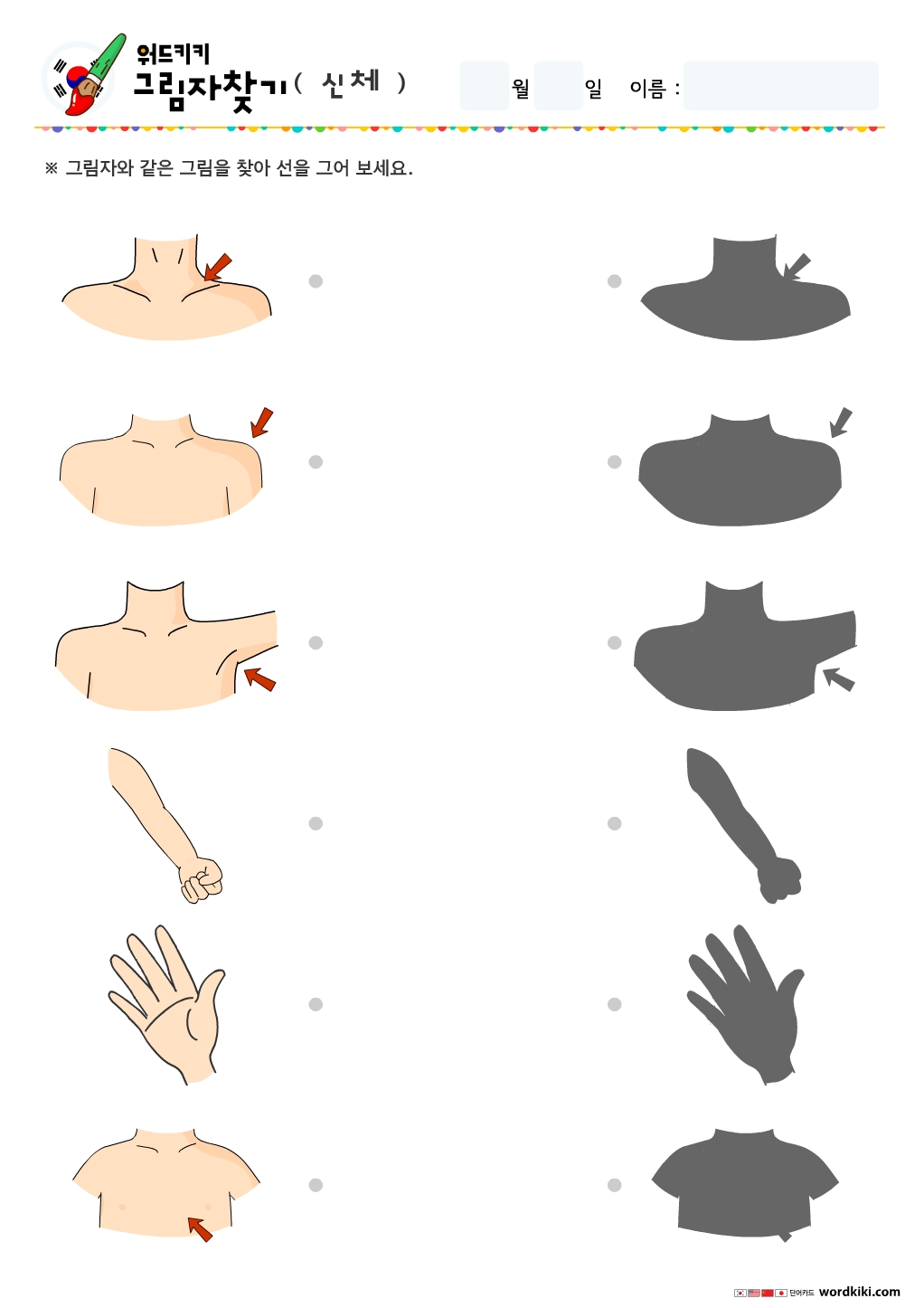 워드키키
그림자찾기 ( 신체 )

월 일 이름 :

※ 그림자와 같은 그림을 찾아 선을 그어 보세요.

단어카드 wordkiki.com