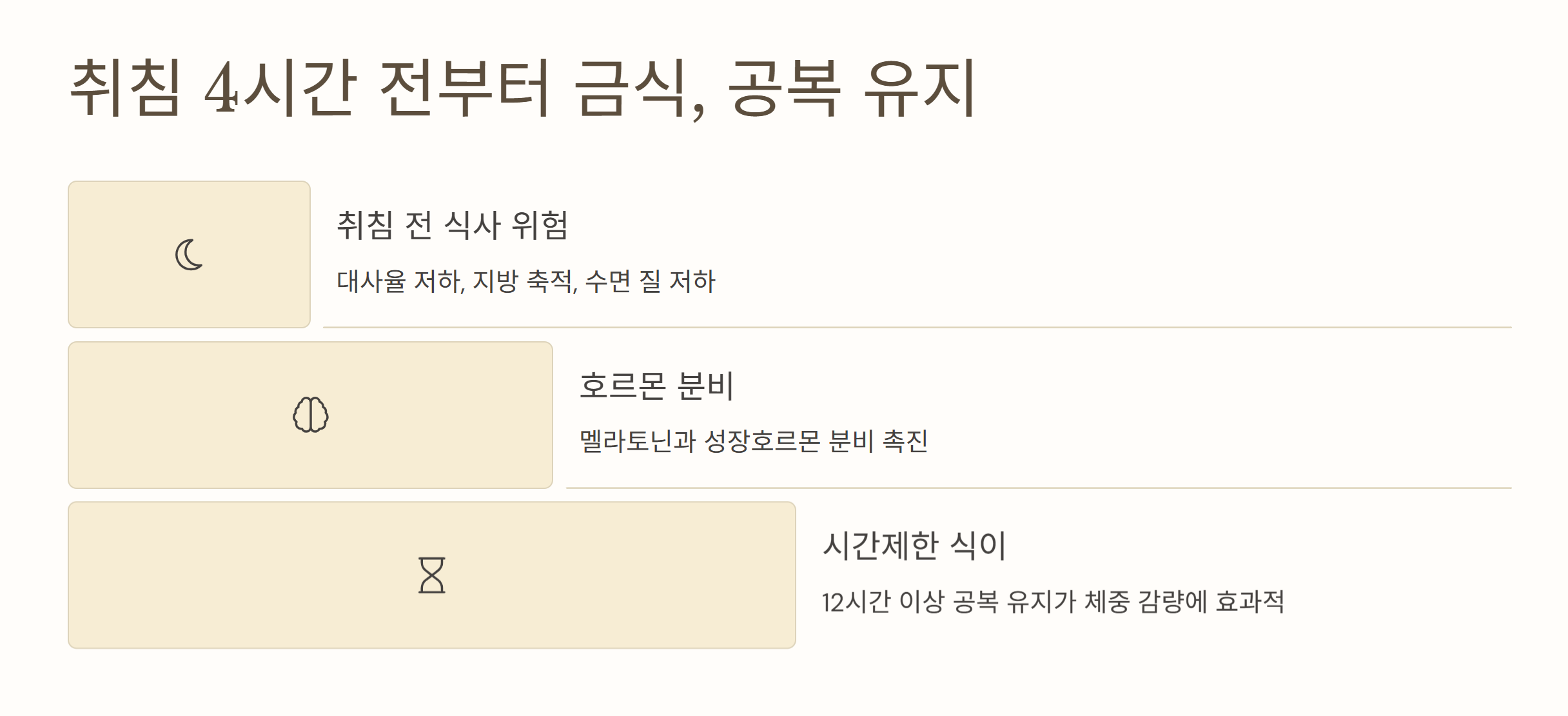 취침 4시간 전부터 금식, 공복 유지

취침 전 식사 위험

대사율 저하, 지방 축적, 수면 질 저하

호르몬 분비

멜라토닌과 성장호르몬 분비 촉진

시간제한 식이

12시간 이상 공복 유지가 체중 감량에 효과적