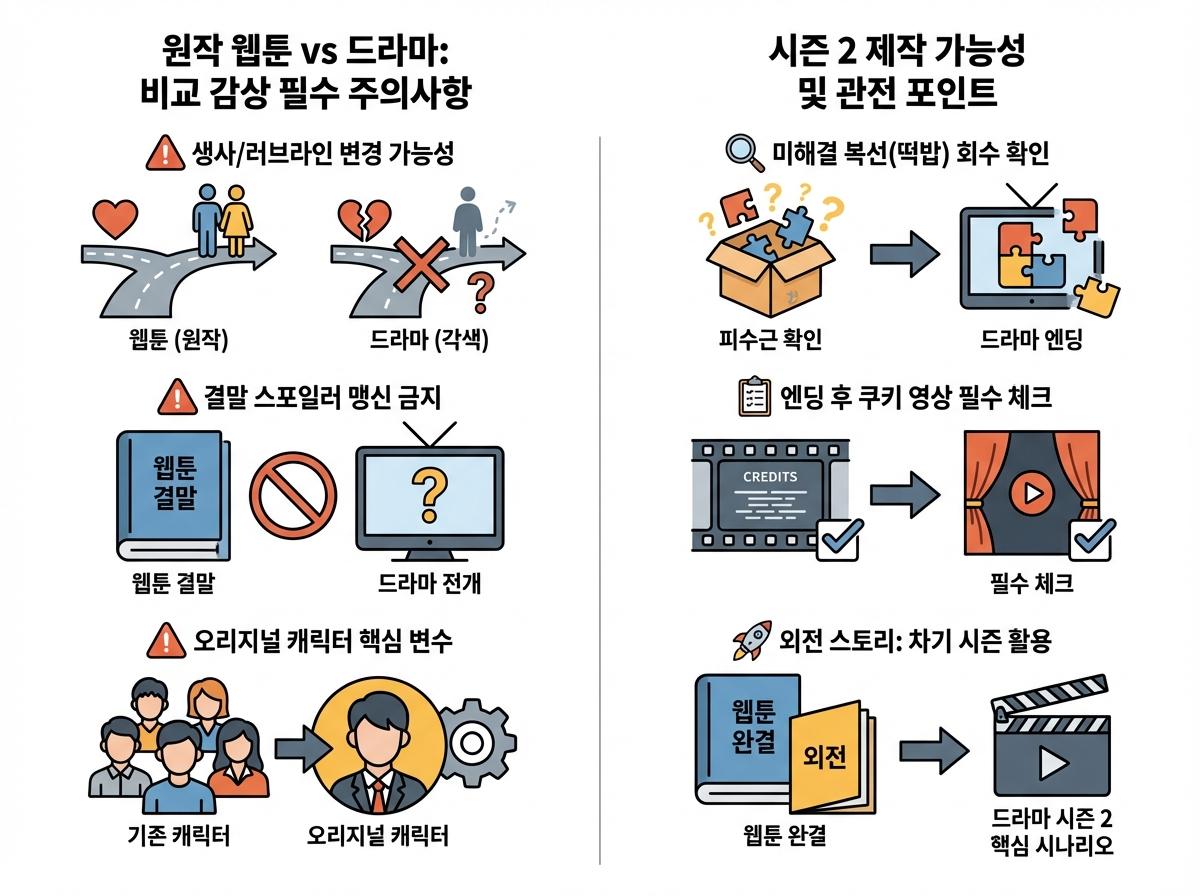 원작 웹툰 vs 드라마:
비교 감상 필수 주의사항

생사/러브라인 변경 가능성

웹툰 (원작)

드라마 (각색)

결말 스포일러 맹신 금지

웹툰 결말

웹툰 결말

드라마 전개

오리지널 캐릭터 핵심 변수

기존 캐릭터

오리지널 캐릭터

시즌 2 제작 가능성
및 관전 포인트

미해결 복선(떡밥) 회수 확인

피수근 확인

드라마 엔딩

엔딩 후 쿠키 영상 필수 체크

CREDITS

필수 체크

외전 스토리: 차기 시즌 활용

웹툰 완결

외전

웹툰 완결

드라마 시즌 2
핵심 시나리오