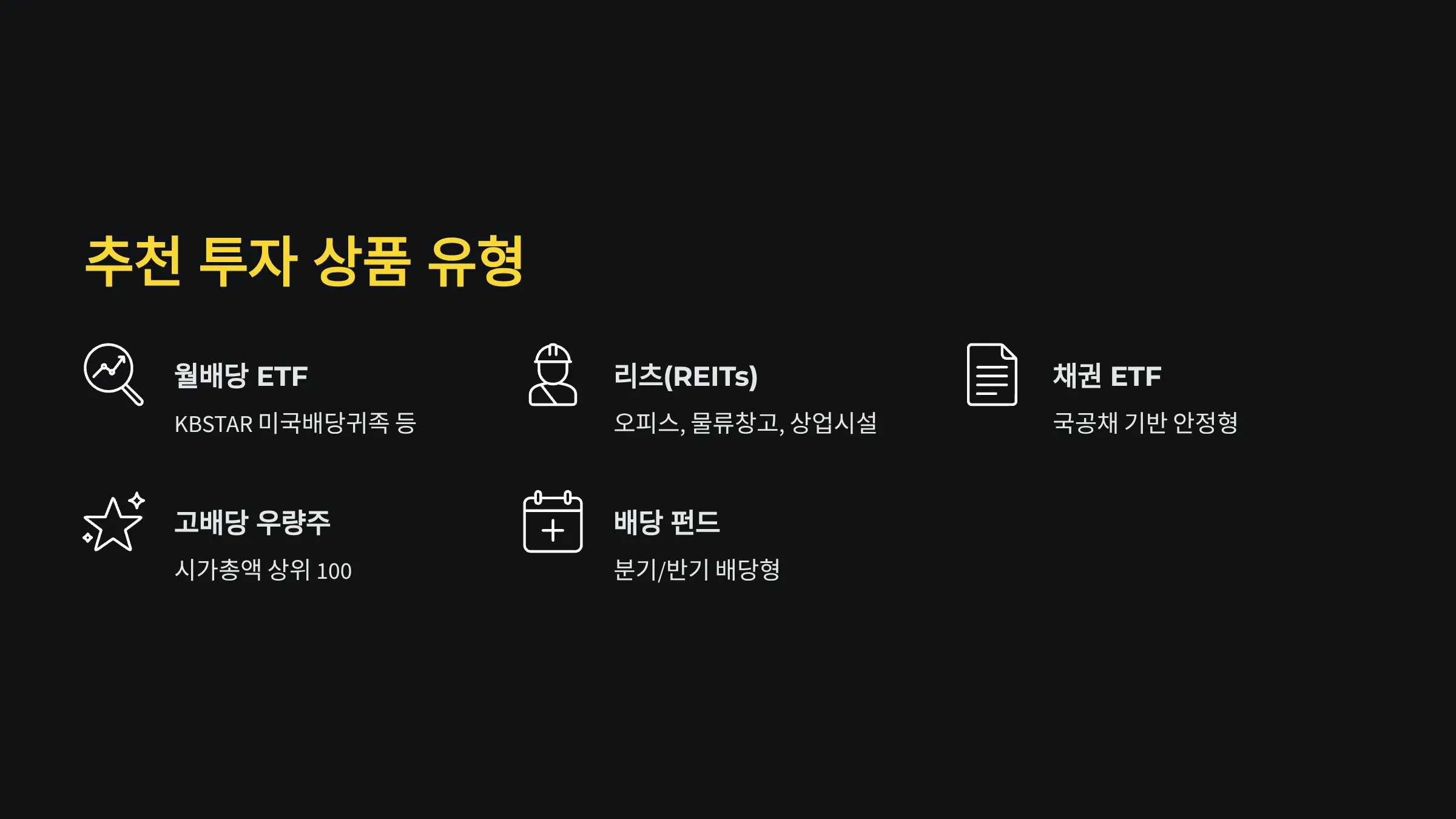 추천 투자 상품 유형

월배당 ETF

KBSTAR 미국배당귀족 등

리츠(REITs)

오피스, 물류창고, 상업시설

채권 ETF

국공채 기반 안정형

고배당 우량주

시가총액 상위 100

배당 펀드

분기/반기 배당형