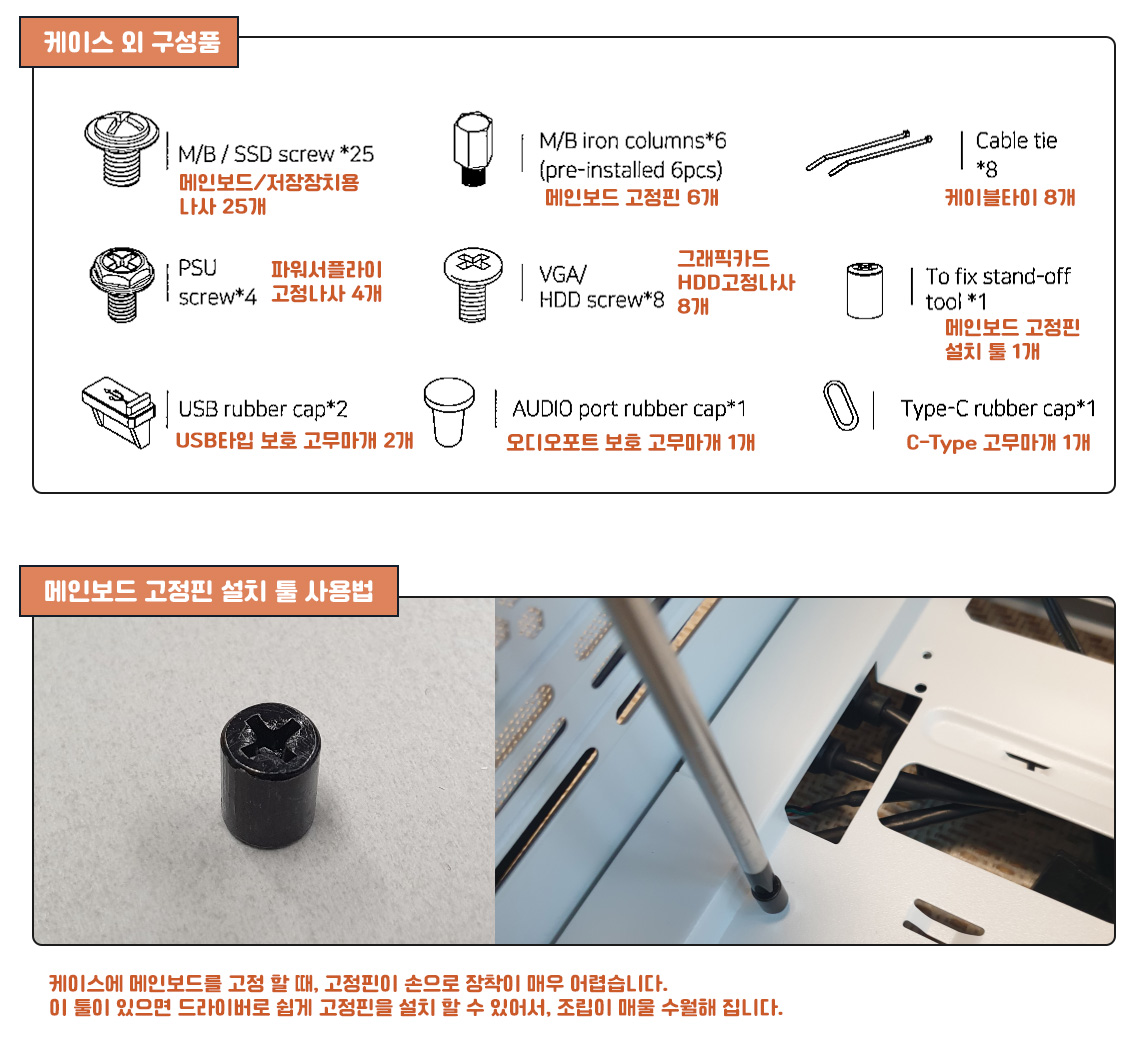 케이스 외 구성품

M/B / SSD screw *25
메인보드/저장장치용 나사 25개

M/B iron columns*6 (pre-installed 6pcs)
메인보드 고정핀 6개

Cable tie *8
케이블타이 8개

PSU screw*4
파워서플라이 고정나사 4개

VGA/ HDD screw*8
그래픽카드 HDD고정나사 8개

To fix stand-off tool *1
메인보드 고정핀 설치 툴 1개

USB rubber cap*2
USB타입 보호 고무마개 2개

AUDIO port rubber cap*1
오디오포트 보호 고무마개 1개

Type-C rubber cap*1
C-Type 고무마개 1개

메인보드 고정핀 설치 툴 사용법

케이스에 메인보드를 고정 할 때, 고정핀이 손으로 장착이 매우 어렵습니다.
이 툴이 있으면 드라이버로 쉽게 고정핀을 설치 할 수 있어서, 조립이 매울 수월해 집니다.