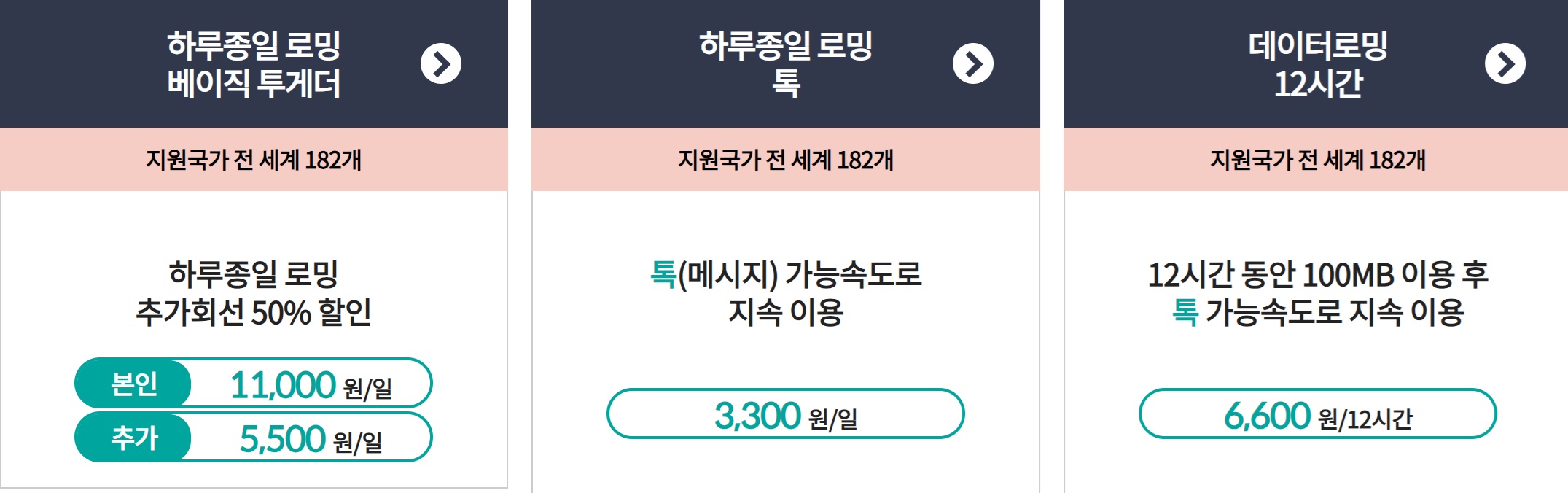 하루종일 로밍
베이직 투게더

지원국가 전 세계 182개

하루종일 로밍
추가회선 50% 할인

본인 11,000 원/일

추가 5,500 원/일

하루종일 로밍
톡

지원국가 전 세계 182개

톡(메시지) 가능속도로
지속 이용

3,300 원/일

데이터로밍
12시간

지원국가 전 세계 182개

12시간 동안 100MB 이용 후
톡 가능속도로 지속 이용

6,600 원/12시간