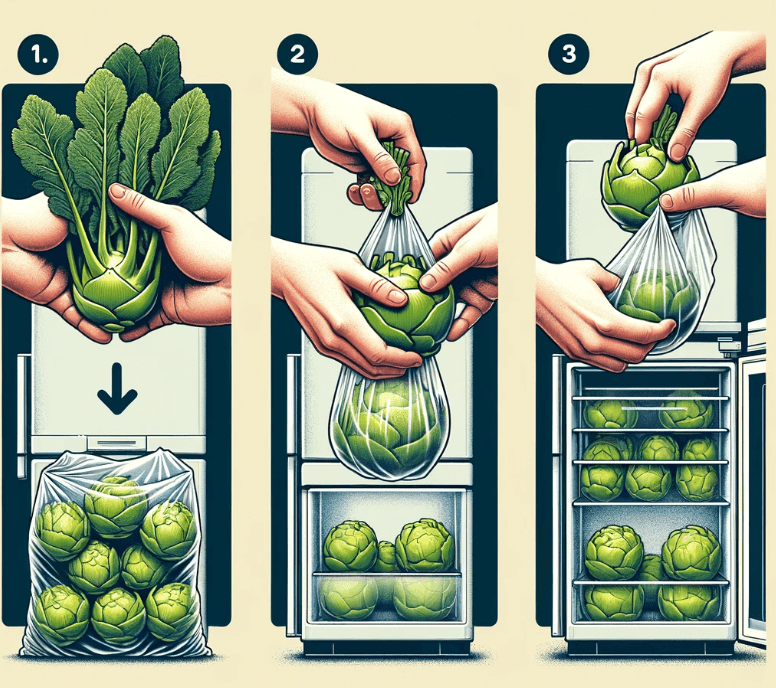 1.

2

3