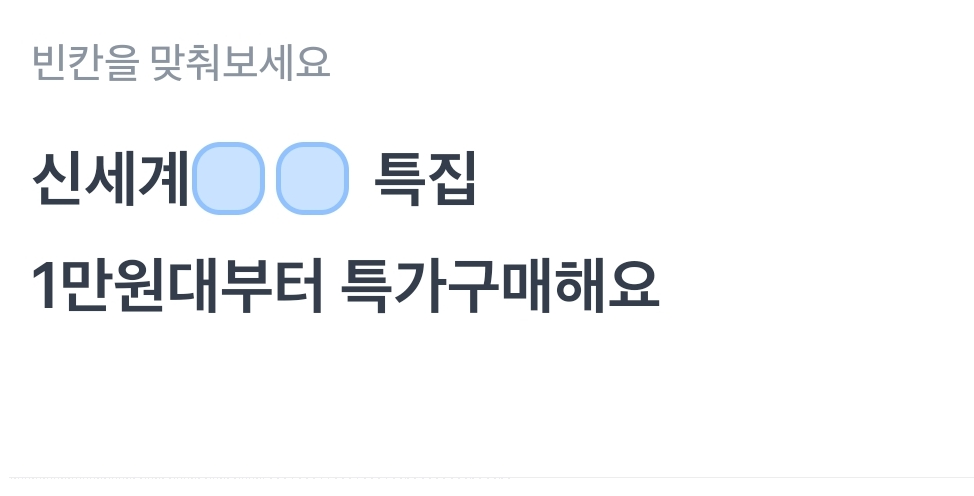 빈칸을 맞춰보세요

신세계 특집

1만원대부터 특가구매해요