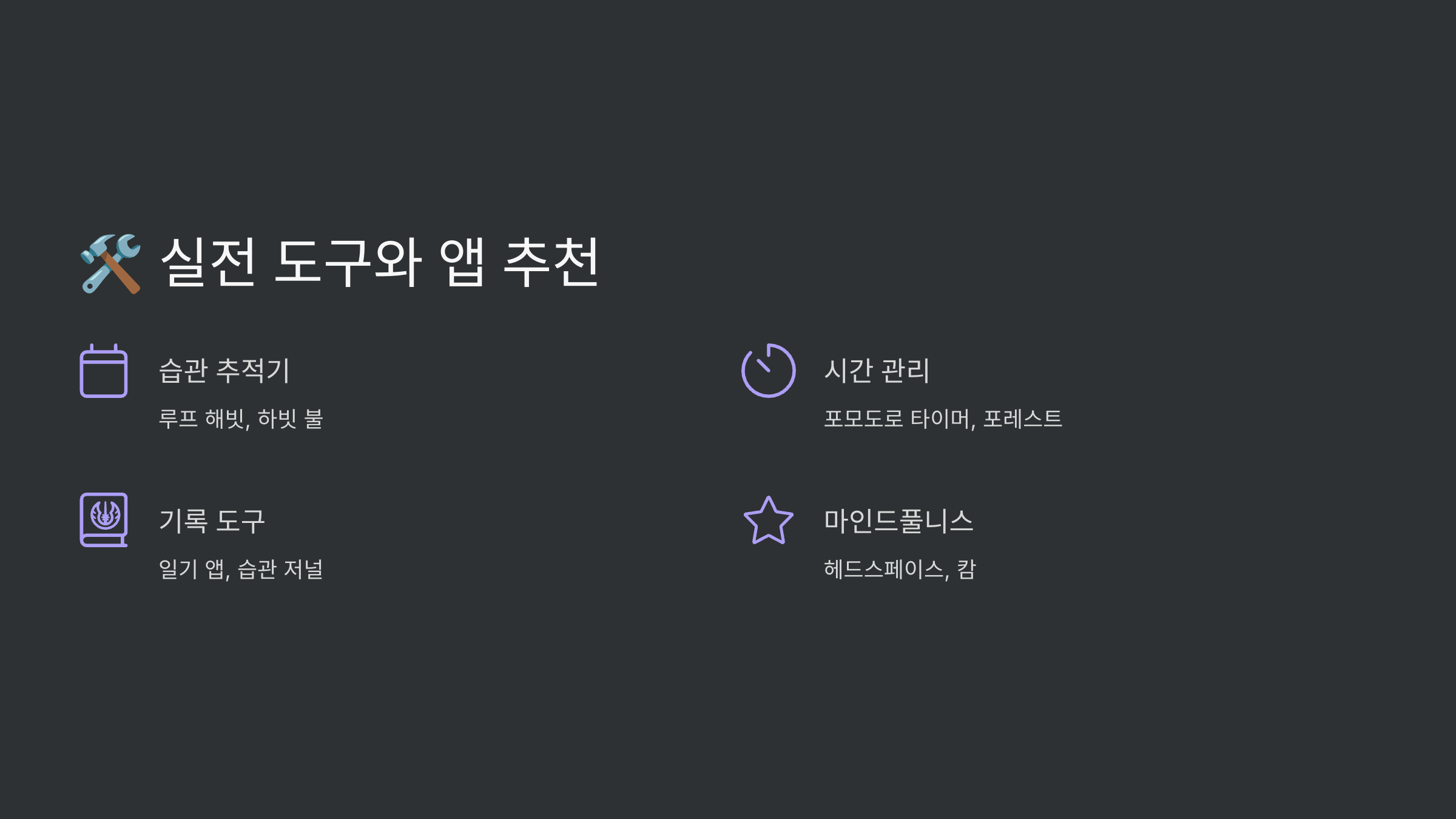 🛠️ 실전 도구와 앱 추천

습관 추적기

루프 해빗, 하빗 불

기록 도구

일기 앱, 습관 저널

시간 관리

포모도로 타이머, 포레스트

마인드풀니스

헤드스페이스, 캄