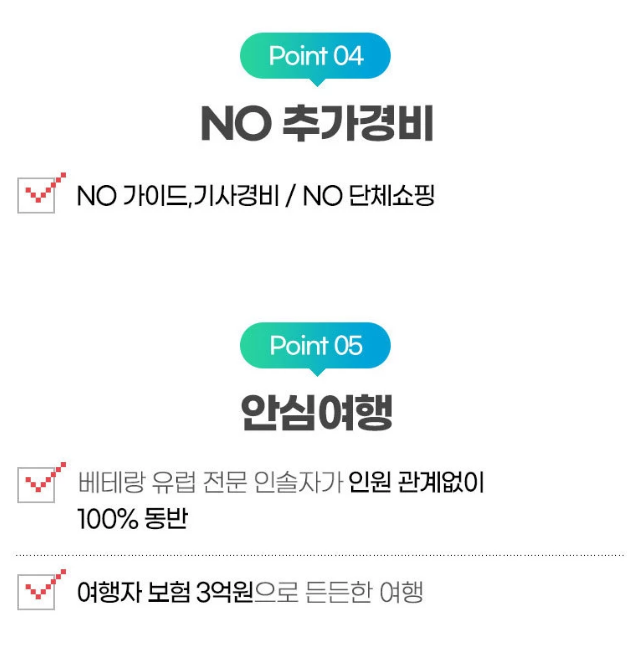 Point 04

NO 추가경비

NO 가이드,기사경비 / NO 단체쇼핑

Point 05

안심여행

베테랑 유럽 전문 인솔자가 인원 관계없이 100% 동반

여행자 보험 3억원으로 든든한 여행