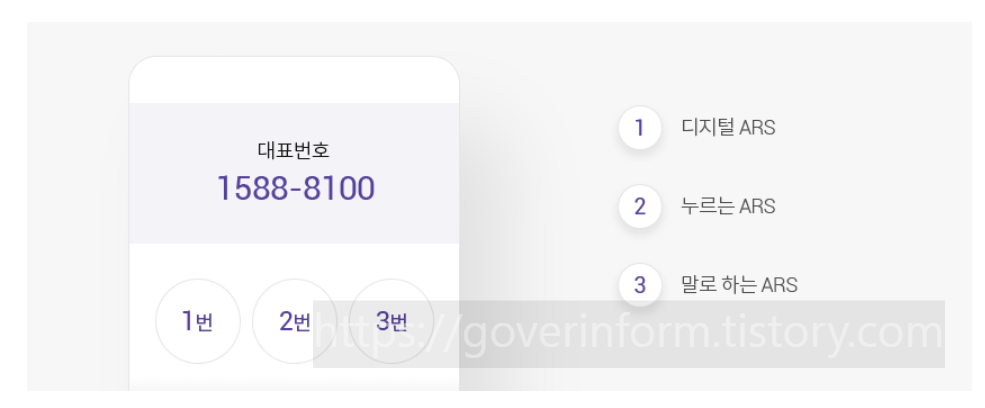 대표번호
1588-8100

1번
2번
3번

1 디지털 ARS

2 누르는 ARS

3 말로 하는 ARS

https://goverinform.tistory.com