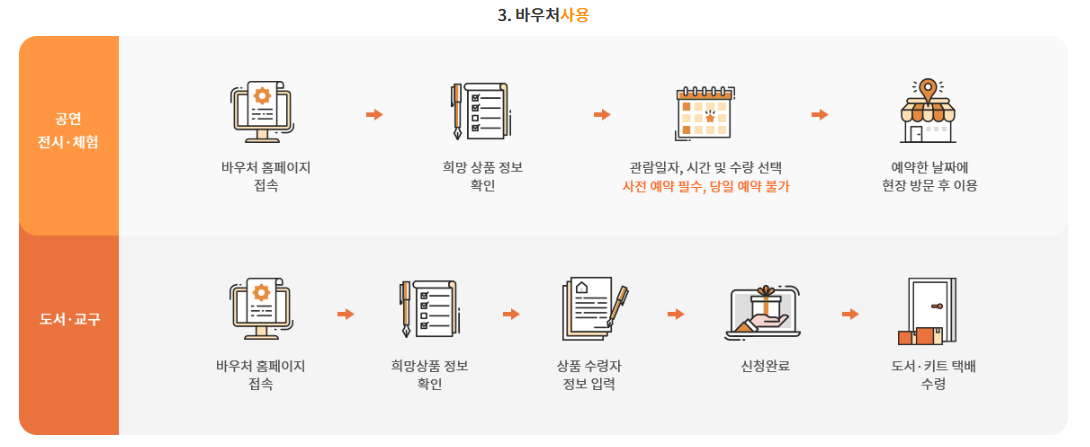 3. 바우처사용

공연
전시·체험

바우처 홈페이지
접속

희망 상품 정보
확인

관람일자, 시간 및 수량 선택
사전 예약 필수, 당일 예약 불가

예약한 날짜에
현장 방문 후 이용

도서·교구

바우처 홈페이지
접속

희망상품 정보
확인

상품 수령자
정보 입력

신청완료

도서·키트 택배
수령