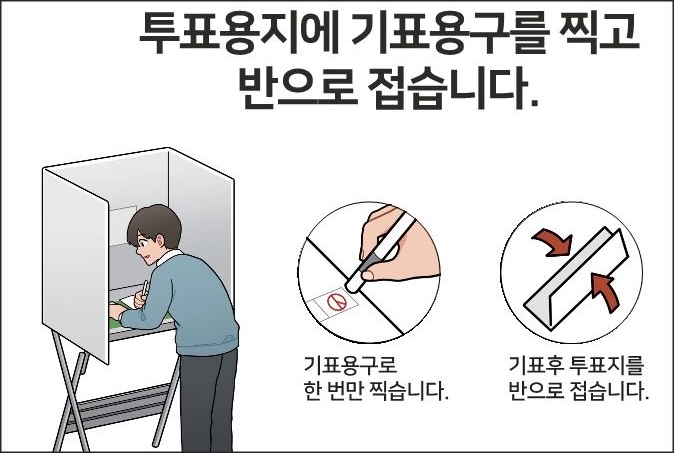 투표용지에 기표용구를 찍고
반으로 접습니다.

기표용구로
한 번만 찍습니다.

기표후 투표지를
반으로 접습니다.