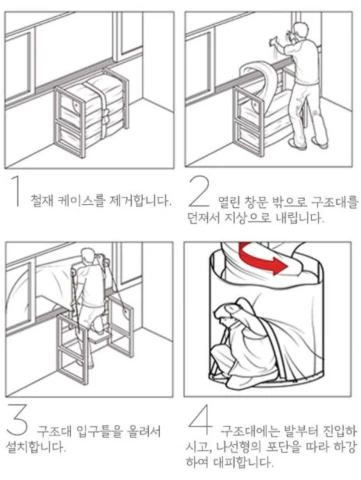 1 철재 케이스를 제거합니다.

2 열린 창문 밖으로 구조대를 던져서 지상으로 내립니다.

3 구조대 입구틀을 올려서 설치합니다.

4 구조대에는 발부터 진입하시고, 나선형의 포단을 따라 하강하여 대피합니다.