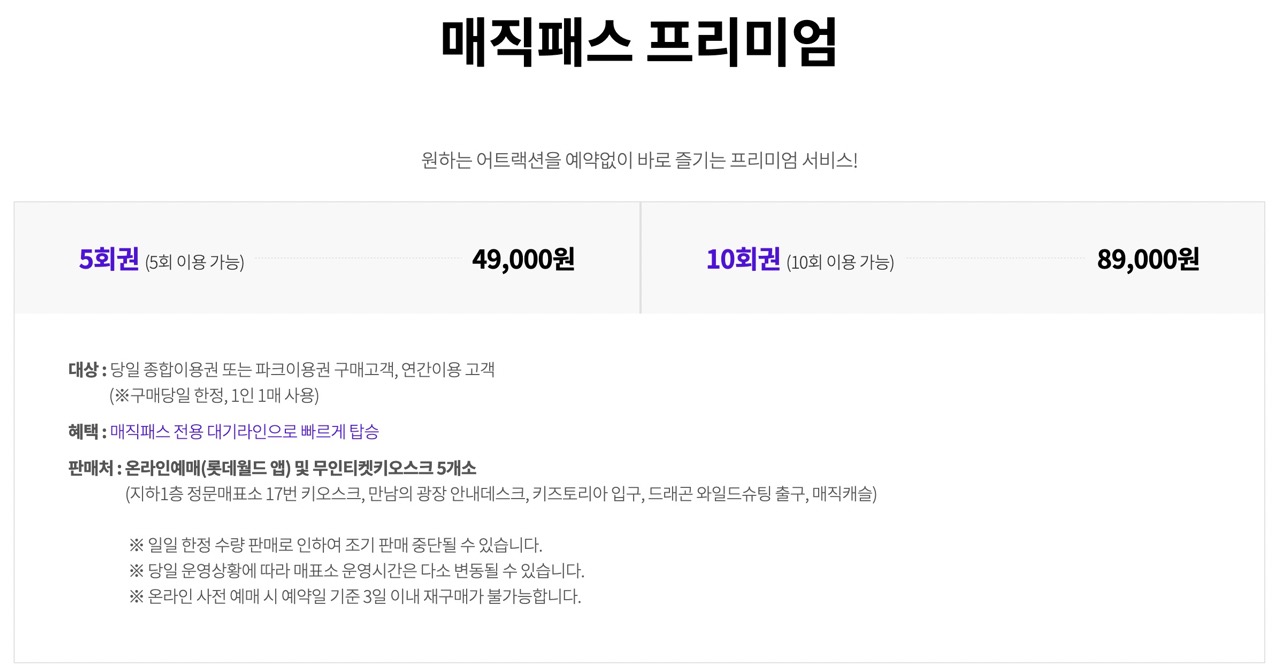 매직패스 프리미엄

원하는 어트랙션을 예약없이 바로 즐기는 프리미엄 서비스!

5회권 (5회 이용 가능) 49,000원

10회권 (10회 이용 가능) 89,000원

대상 : 당일 종합이용권 또는 파크이용권 구매고객, 연간이용 고객
(※구매당일 한정, 1인 1매 사용)

혜택 : 매직패스 전용 대기라인으로 빠르게 탑승

판매처 : 온라인예매(롯데월드 앱) 및 무인티켓키오스크 5개소
(지하1층 정문매표소 17번 키오스크, 만남의 광장 안내데스크, 키즈토리아 입구, 드래곤 와일드슈팅 출구, 매직캐슬)

※ 일일 한정 수량 판매로 인하여 조기 판매 중단될 수 있습니다.
※ 당일 운영상황에 따라 매표소 운영시간은 다소 변동될 수 있습니다.
※ 온라인 사전 예매 시 예약일 기준 3일 이내 재구매가 불가능합니다.