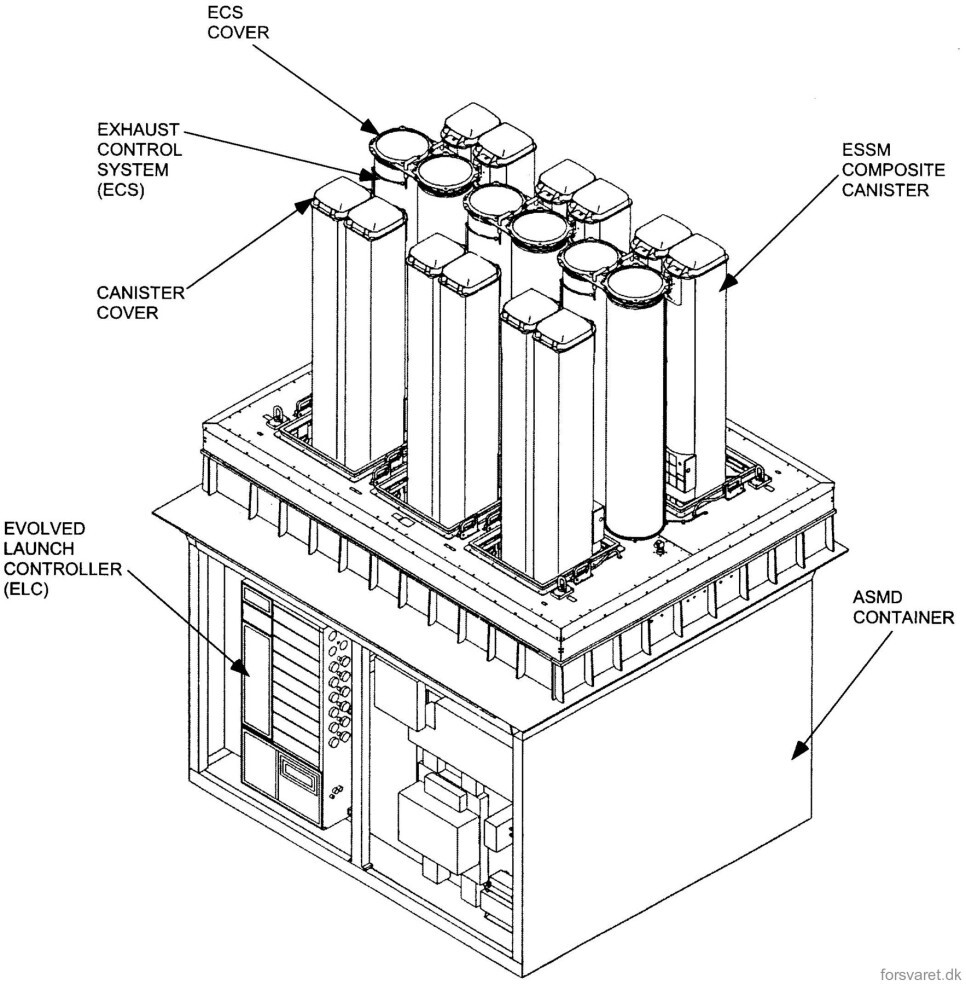 ECS COVER

EXHAUST CONTROL SYSTEM (ECS)

ESSM COMPOSITE CANISTER

CANISTER COVER

EVOLVED LAUNCH CONTROLLER (ELC)

ASMD CONTAINER

forsvaret.dk