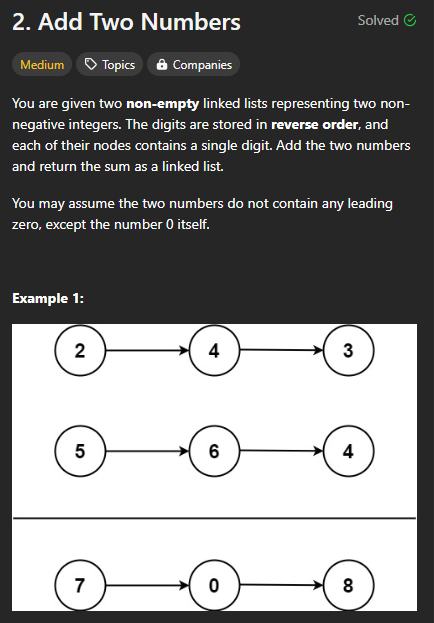 2. Add Two Numbers

Solved

Medium

Topics

Companies

You are given two **non-empty** linked lists representing two non-negative integers. The digits are stored in **reverse order**, and each of their nodes contains a single digit. Add the two numbers and return the sum as a linked list.

You may assume the two numbers do not contain any leading zero, except the number 0 itself.

**Example 1:**

2 4 3

5 6 4

7 0 8