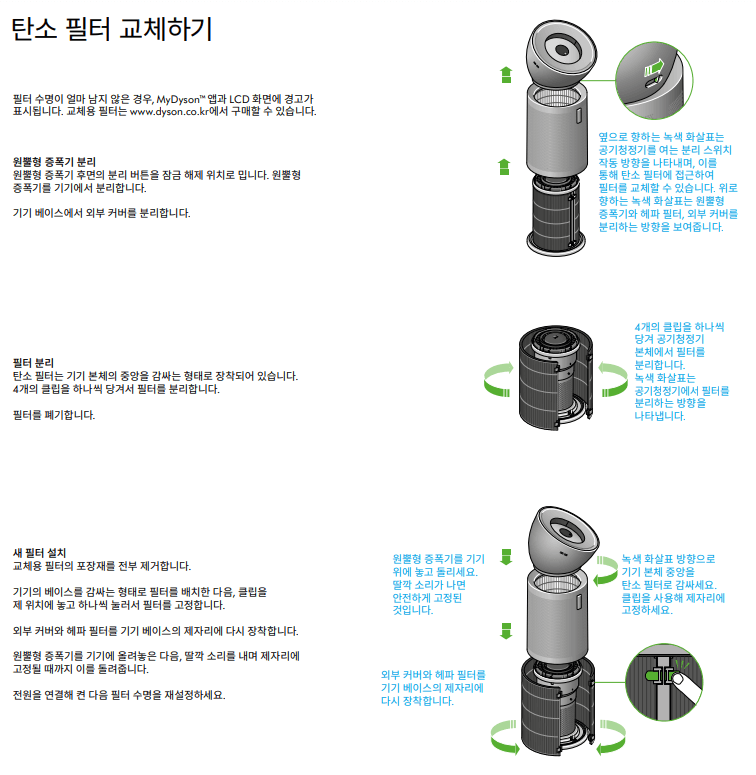 탄소 필터 교체하기

필터 수명이 얼마 남지 않은 경우, MyDyson™ 앱과 LCD 화면에 경고가 표시됩니다. 교체용 필터는 www.dyson.co.kr에서 구매할 수 있습니다.

원뿔형 증폭기 분리
원뿔형 증폭기 후면의 분리 버튼을 잠금 해제 위치로 밉니다. 원뿔형 증폭기를 기기에서 분리합니다.

기기 베이스에서 외부 커버를 분리합니다.

옆으로 향하는 녹색 화살표는 공기청정기를 여는 분리 스위치 작동 방향을 나타내며, 이를 통해 탄소 필터에 접근하여 필터를 교체할 수 있습니다. 위로 향하는 녹색 화살표는 원뿔형 증폭기와 헤파 필터, 외부 커버를 분리하는 방향을 보여줍니다.

필터 분리
탄소 필터는 기기 본체의 중앙을 감싸는 형태로 장착되어 있습니다. 4개의 클립을 하나씩 당겨서 필터를 분리합니다.

필터를 폐기합니다.

4개의 클립을 하나씩 당겨 공기청정기 본체에서 필터를 분리합니다. 녹색 화살표는 공기청정기에서 필터를 분리하는 방향을 나타냅니다.

새 필터 설치
교체용 필터의 포장재를 전부 제거합니다.

기기의 베이스를 감싸는 형태로 필터를 배치한 다음, 클립을 제 위치에 놓고 하나씩 눌러서 필터를 고정합니다.

외부 커버와 헤파 필터를 기기 베이스의 제자리에 다시 장착합니다.

원뿔형 증폭기를 기기에 올려놓은 다음, 딸깍 소리를 내며 제자리에 고정될 때까지 이를 돌려줍니다.

전원을 연결해 켠 다음 필터 수명을 재설정하세요.

원뿔형 증폭기를 기기 위에 놓고 돌리세요. 딸깍 소리가 나면 안전하게 고정된 것입니다.

녹색 화살표 방향으로 기기 본체 중앙을 탄소 필터로 감싸세요. 클립을 사용해 제자리에 고정하세요.

외부 커버와 헤파 필터를 기기 베이스의 제자리에 다시 장착합니다.