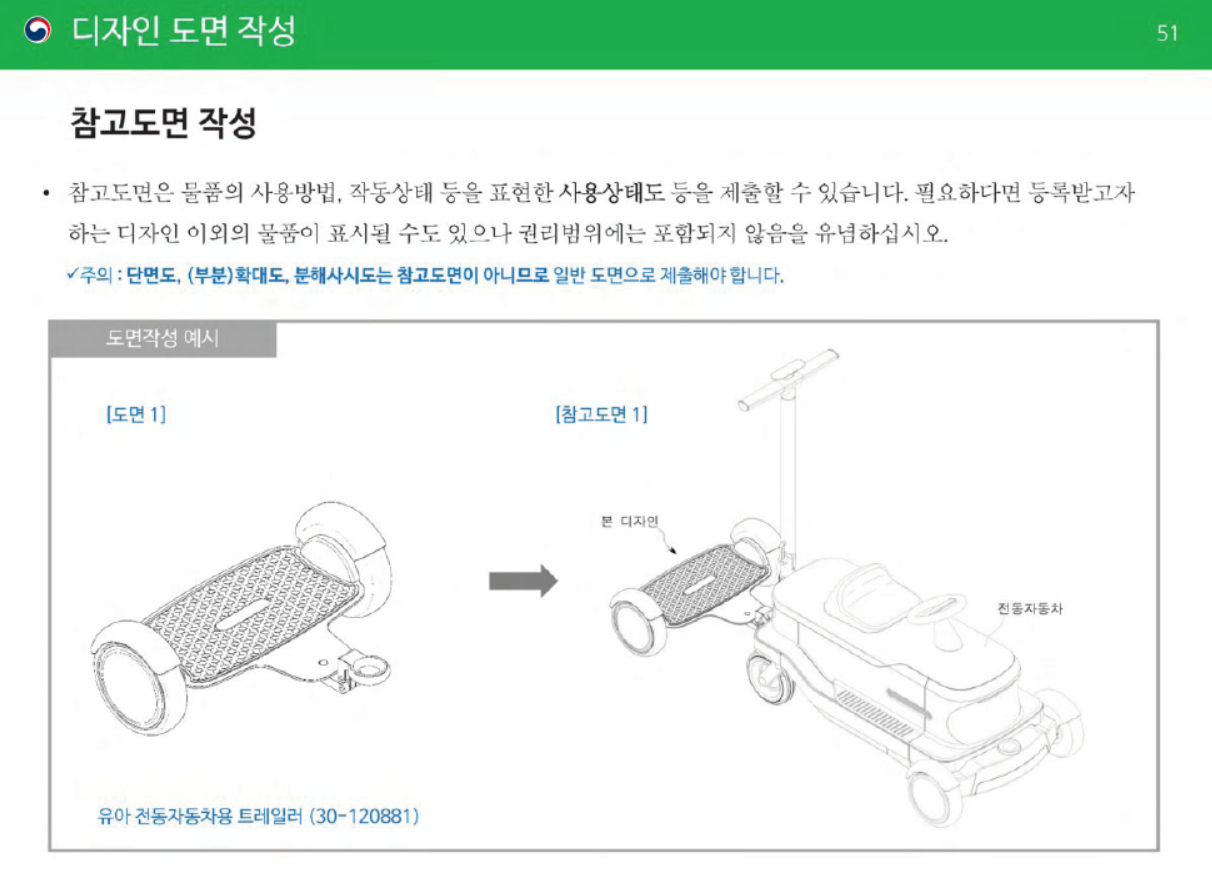 디자인 도면 작성

51

참고도면 작성

• 참고도면은 물품의 사용방법, 작동상태 등을 표현한 사용상태도 등을 제출할 수 있습니다. 필요하다면 등록받고자 하는 디자인 이외의 물품이 표시될 수도 있으나 권리범위에는 포함되지 않음을 유념하십시오.

✓주의 : 단면도, (부분)확대도, 분해사시도는 참고도면이 아니므로 일반 도면으로 제출해야 합니다.

도면작성 예시

[도면 1]

[참고도면 1]

본 디자인

전동자동차

유아 전동자동차용 트레일러 (30-120881)