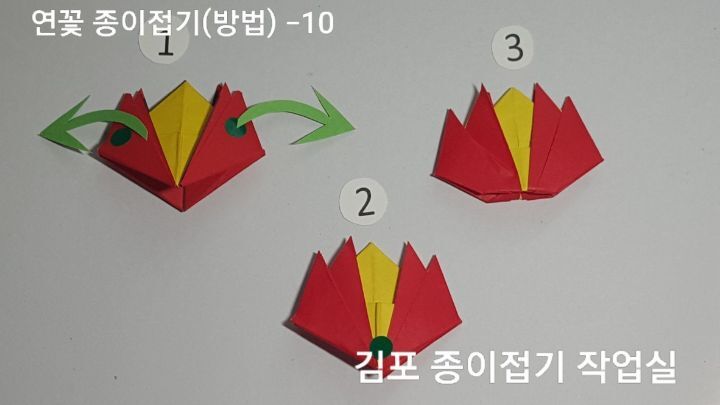 연꽃 종이접기(방법) -10

1

3

2

김포 종이접기 작업실