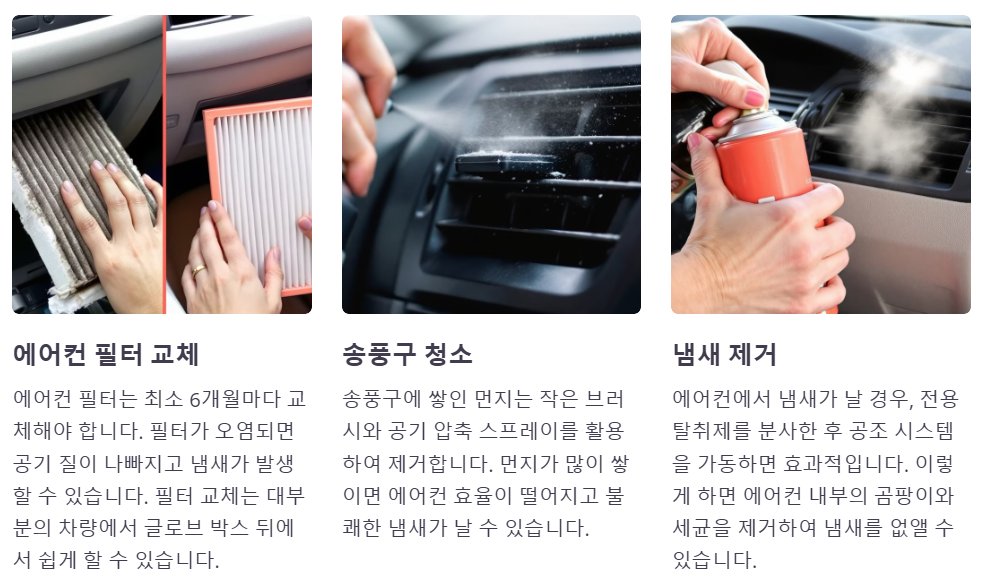 에어컨 필터 교체

에어컨 필터는 최소 6개월마다 교체해야 합니다. 필터가 오염되면 공기 질이 나빠지고 냄새가 발생할 수 있습니다. 필터 교체는 대부분의 차량에서 글로브 박스 뒤에서 쉽게 할 수 있습니다.

송풍구 청소

송풍구에 쌓인 먼지는 작은 브러시와 공기 압축 스프레이를 활용하여 제거합니다. 먼지가 많이 쌓이면 에어컨 효율이 떨어지고 불쾌한 냄새가 날 수 있습니다.

냄새 제거

에어컨에서 냄새가 날 경우, 전용 탈취제를 분사한 후 공조 시스템을 가동하면 효과적입니다. 이렇게 하면 에어컨 내부의 곰팡이와 세균을 제거하여 냄새를 없앨 수 있습니다.