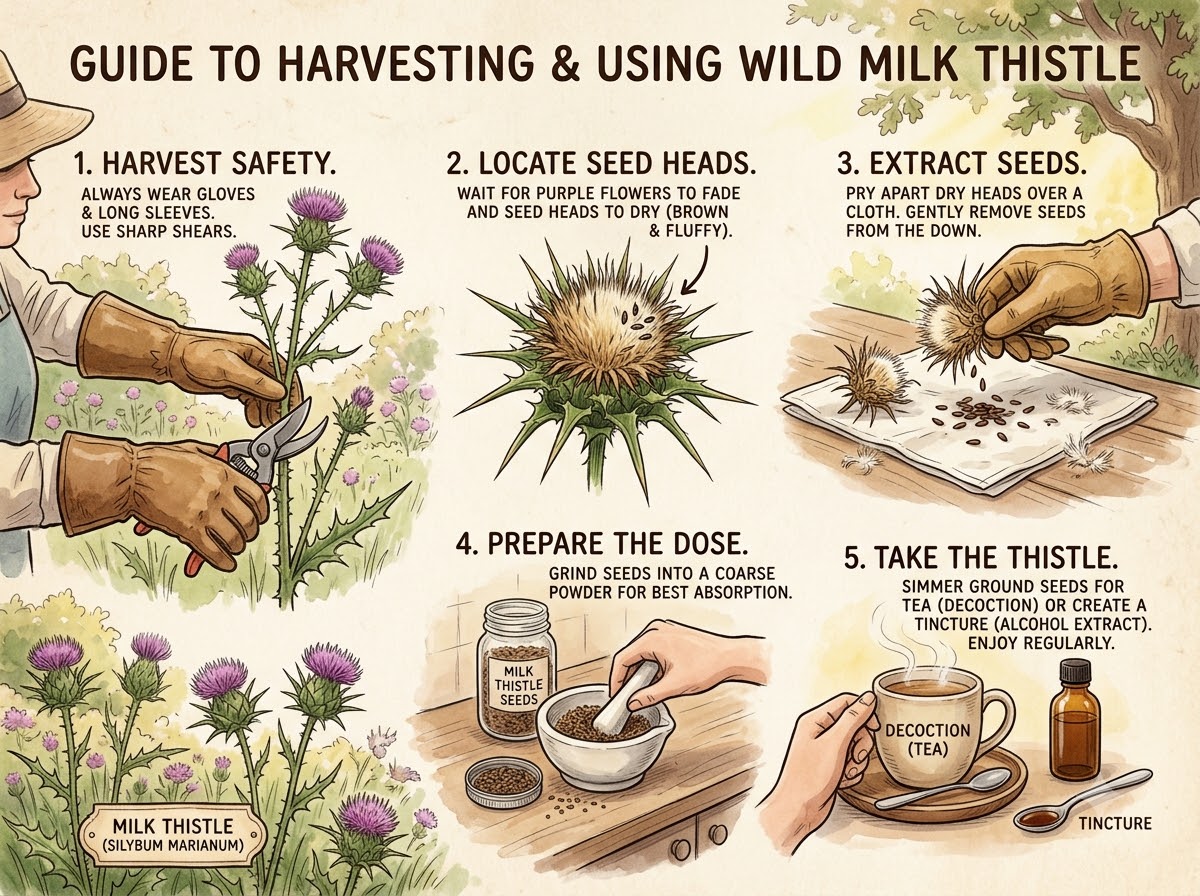 GUIDE TO HARVESTING & USING WILD MILK THISTLE

1. HARVEST SAFETY.
ALWAYS WEAR GLOVES & LONG SLEEVES. USE SHARP SHEARS.

2. LOCATE SEED HEADS.
WAIT FOR PURPLE FLOWERS TO FADE AND SEED HEADS TO DRY (BROWN & FLUFFY).

3. EXTRACT SEEDS.
PRY APART DRY HEADS OVER A CLOTH. GENTLY REMOVE SEEDS FROM THE DOWN.

4. PREPARE THE DOSE.
GRIND SEEDS INTO A COARSE POWDER FOR BEST ABSORPTION.

MILK THISTLE SEEDS

5. TAKE THE THISTLE.
SIMMER GROUND SEEDS FOR TEA (DECOCTION) OR CREATE A TINCTURE (ALCOHOL EXTRACT). ENJOY REGULARLY.

DECOCTION (TEA)

TINCTURE

MILK THISTLE (SILYBUM MARIANUM)