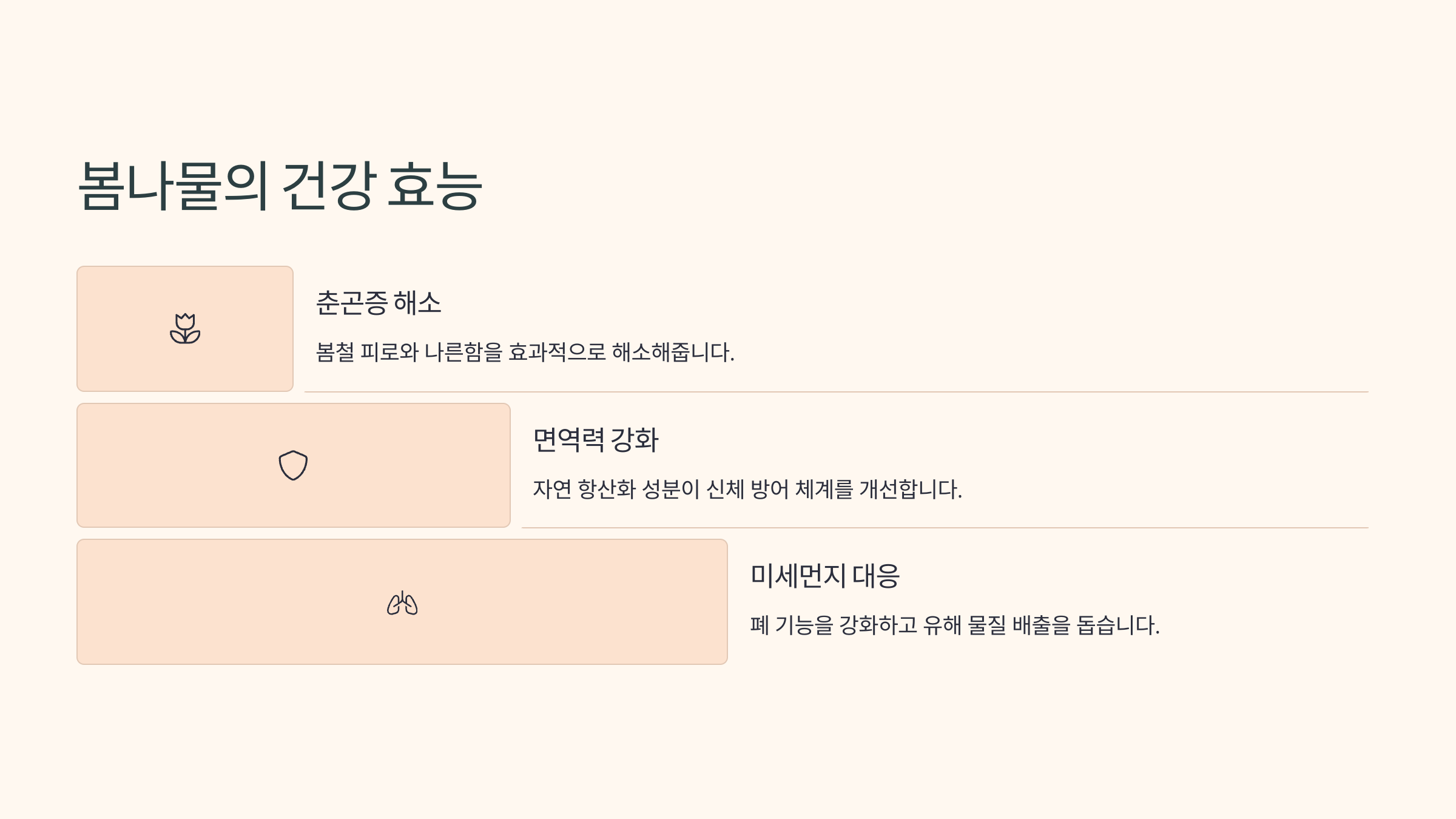 봄나물의 건강 효능

춘곤증 해소

봄철 피로와 나른함을 효과적으로 해소해줍니다.

면역력 강화

자연 항산화 성분이 신체 방어 체계를 개선합니다.

미세먼지 대응

폐 기능을 강화하고 유해 물질 배출을 돕습니다.