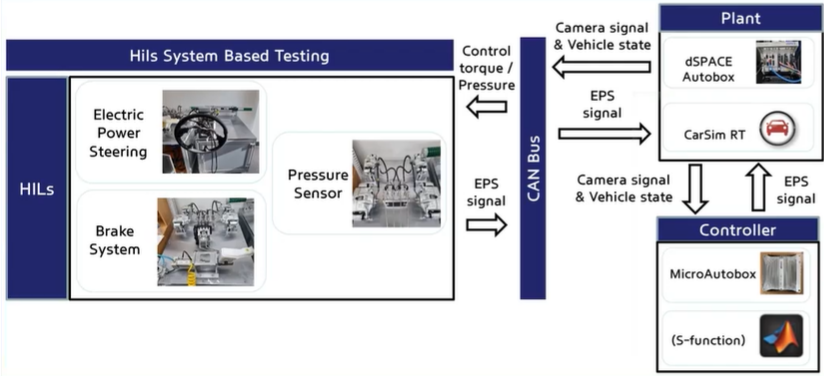 Hils System Based Testing

HILs

Electric Power Steering

Brake System

Pressure Sensor

Control torque / Pressure

EPS signal

CAN Bus

Camera signal & Vehicle state

EPS signal

Plant

dSPACE Autobox

CarSim RT

Camera signal & Vehicle state

EPS signal

Controller

MicroAutobox

(S-function)