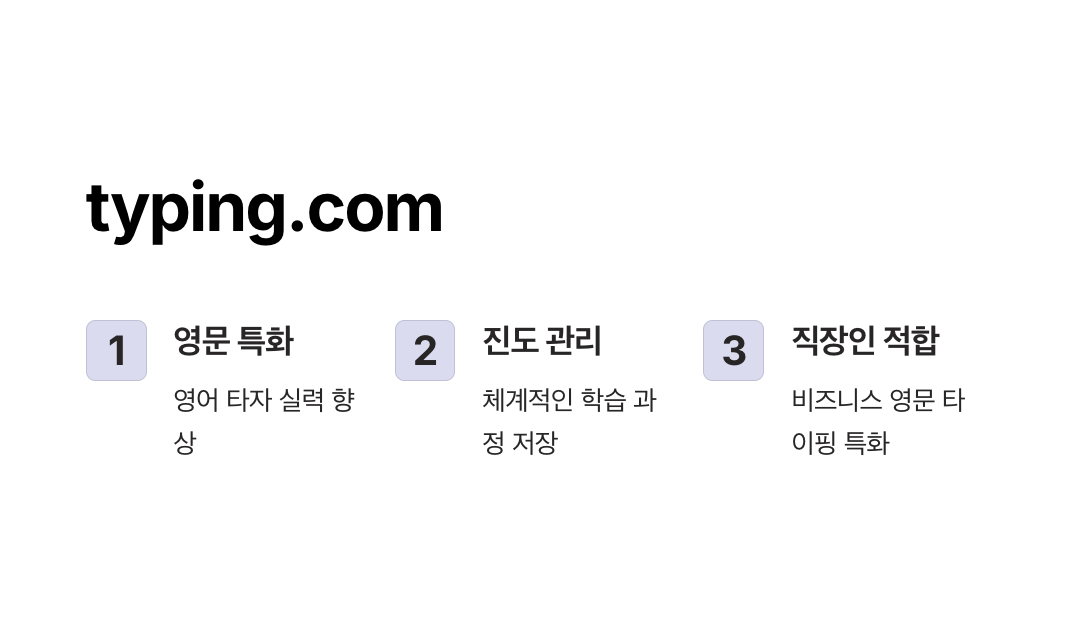 typing.com

1

영문 특화

영어 타자 실력 향상

2

진도 관리

체계적인 학습 과정 저장

3

직장인 적합

비즈니스 영문 타이핑 특화