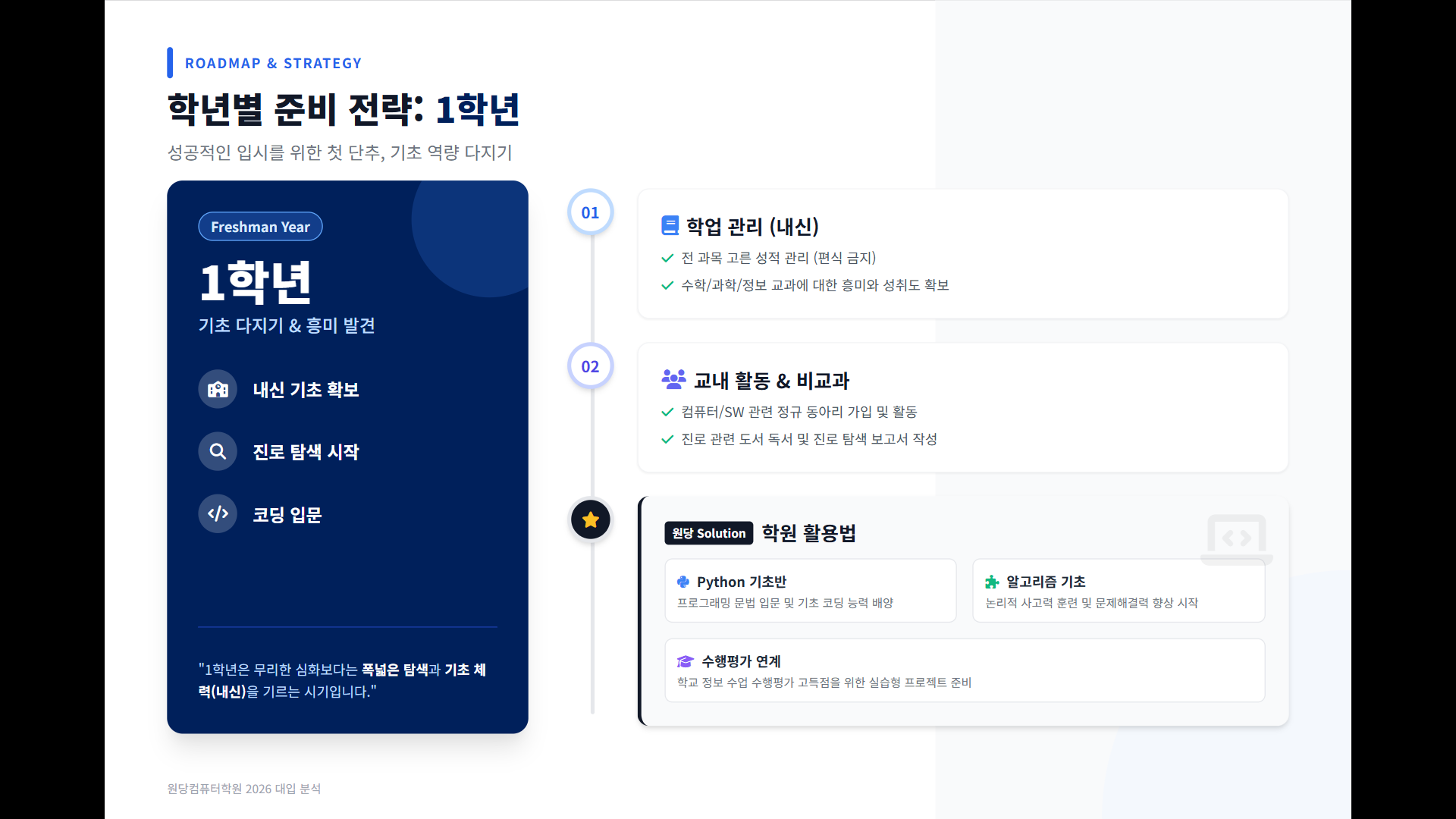 ROADMAP & STRATEGY

학년별 준비 전략: 1학년

성공적인 입시를 위한 첫 단추, 기초 역량 다지기

Freshman Year

1학년

기초 다지기 & 흥미 발견

내신 기초 확보

진로 탐색 시작

코딩 입문

"1학년은 무리한 심화보다는 폭넓은 탐색과 기초 체력(내신)을 기르는 시기입니다."

01

학업 관리 (내신)

✓ 전 과목 고른 성적 관리 (편식 금지)
✓ 수학/과학/정보 교과에 대한 흥미와 성취도 확보

02

교내 활동 & 비교과

✓ 컴퓨터/SW 관련 정규 동아리 가입 및 활동
✓ 진로 관련 도서 독서 및 진로 탐색 보고서 작성

원당 Solution 학원 활용법

Python 기초반
프로그래밍 문법 입문 및 기초 코딩 능력 배양

알고리즘 기초
논리적 사고력 훈련 및 문제해결력 향상 시작

수행평가 연계
학교 정보 수업 수행평가 고득점을 위한 실습형 프로젝트 준비

원당컴퓨터학원 2026 대입 분석